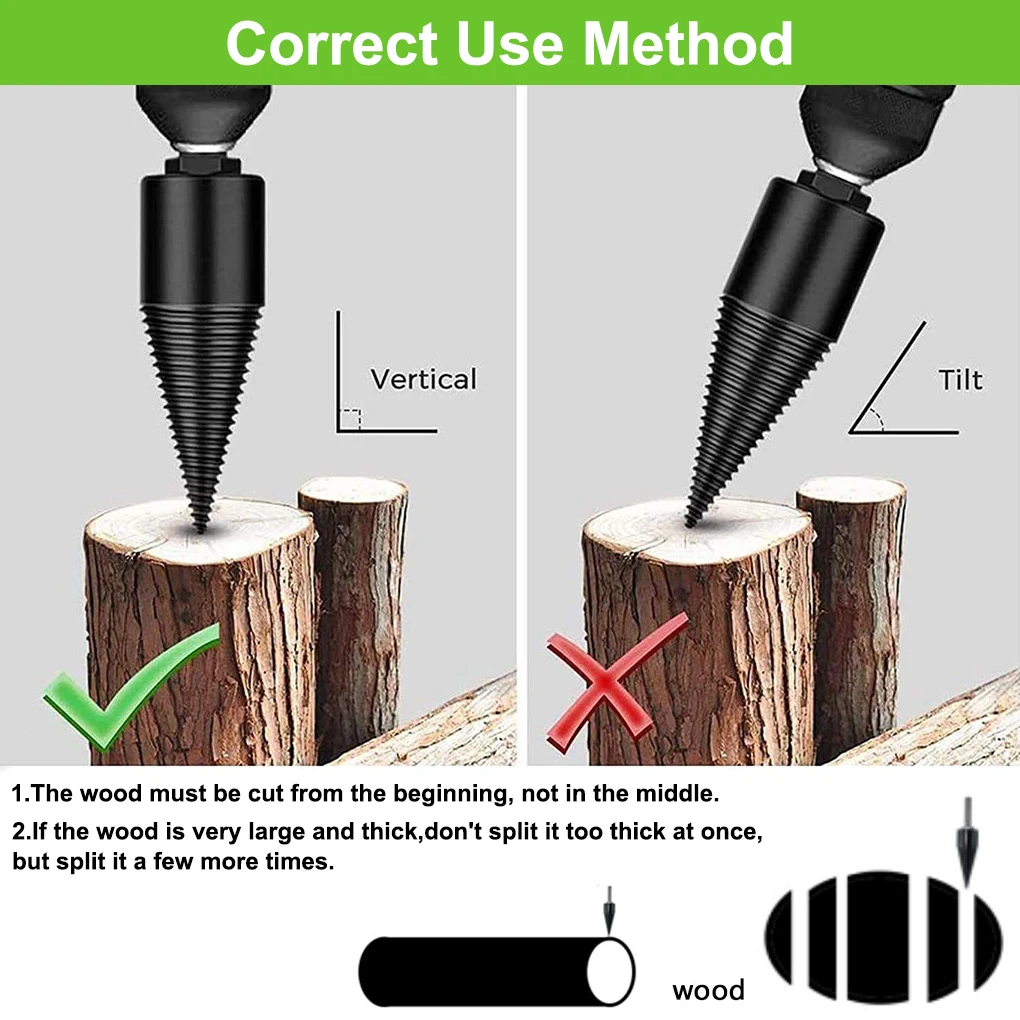 Correct Use Method

Vertical

Tilt

1.The wood must be cut from the beginning, not in the middle.

2.If the wood is very large and thick,don't split it too thick at once, but split it a few more times.

wood