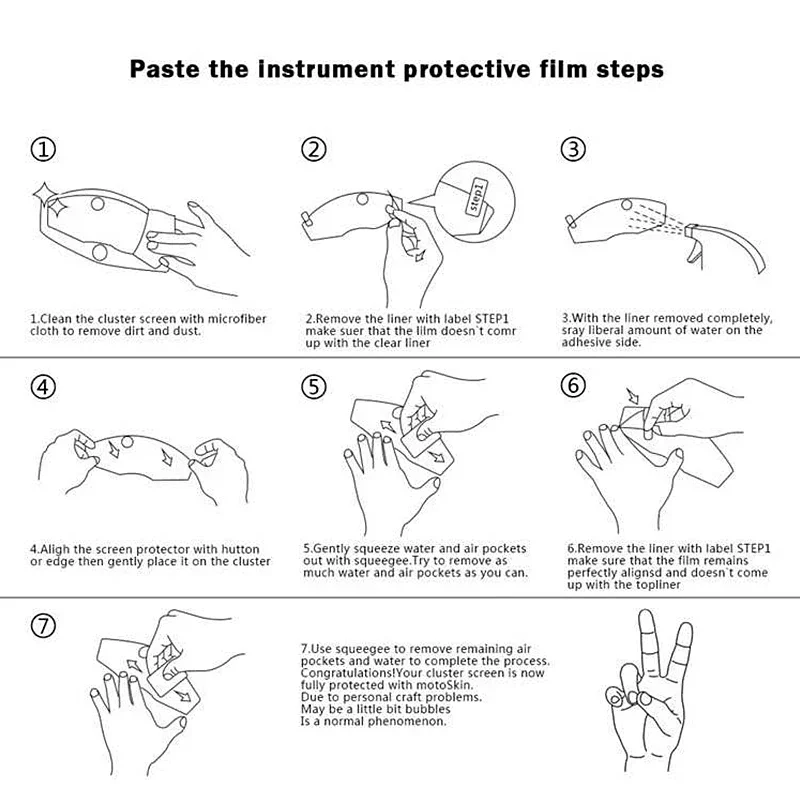 Paste the instrument protective film steps

①

1.Clean the cluster screen with microfiber cloth to remove dirt and dust.

②

step1

2.Remove the liner with label STEP1 make suer that the lilm doesn`t comr up with the clear liner

③

3.With the liner removed completely, sray liberal amount of water on the adhesive side.

④

4.Aligh the screen protector with hutton or edge then gently place it on the cluster

⑤

5.Gently squeeze water and air pockets out with squeegee.Try to remove as much water and air pockets as you can.

⑥

6.Remove the liner with label STEP1 make sure that the film remains perfectly alignsd and doesn`t come up with the topliner

⑦

7.Use squeegee to remove remaining air pockets and water to complete the process. Congratulations!Your cluster screen is now fully protected with motoSkin. Due to personal craft problems. May be a little bit bubbles Is a normal phenomenon.