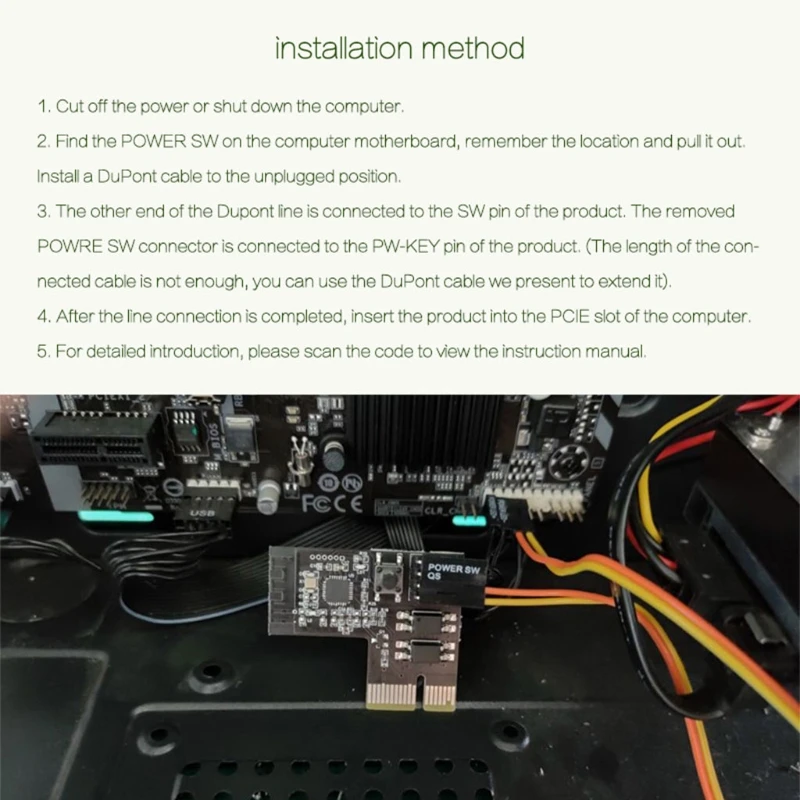 installation method

1. Cut off the power or shut down the computer.

2. Find the POWER SW on the computer motherboard, remember the location and pull it out. Install a DuPont cable to the unplugged position.

3. The other end of the Dupont line is connected to the SW pin of the product. The removed POWRE SW connector is connected to the PW-KEY pin of the product. (The length of the connected cable is not enough, you can use the DuPont cable we present to extend it).

4. After the line connection is completed, insert the product into the PCIE slot of the computer.

5. For detailed introduction, please scan the code to view the instruction manual.

BIOS

USB

FC CE

CLR_C

POWER SW
QS