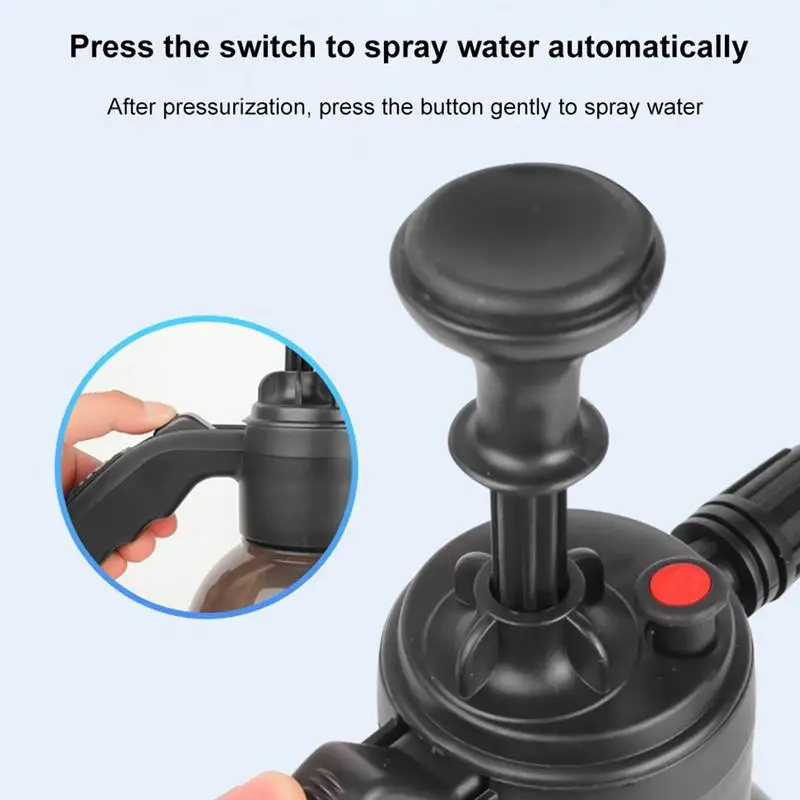 Press the switch to spray water automatically

After pressurization, press the button gently to spray water