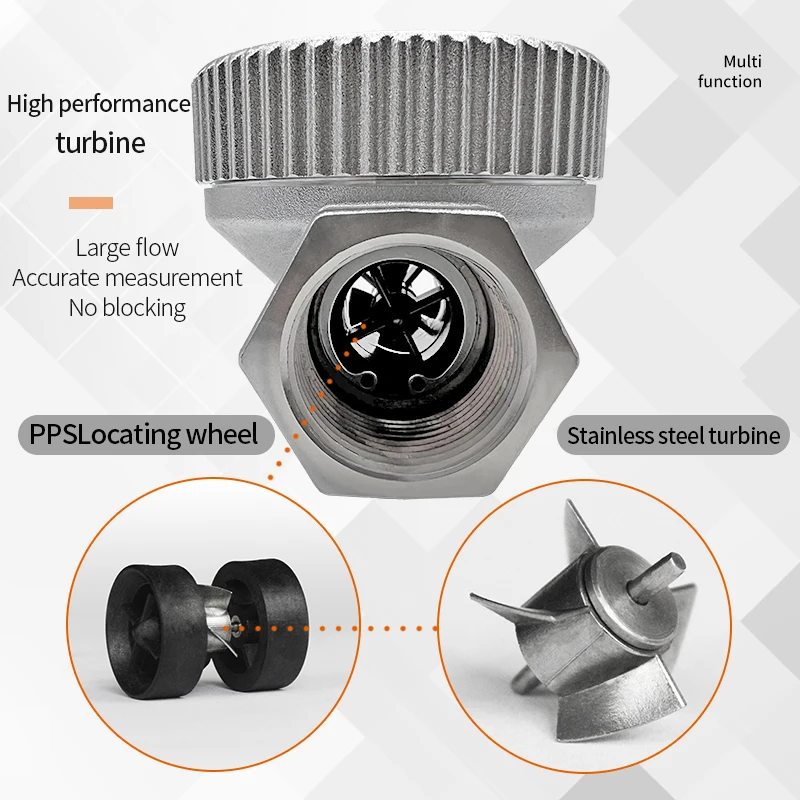 High performance turbine

Multi function

Large flow
Accurate measurement
No blocking

PPSLocating wheel

Stainless steel turbine