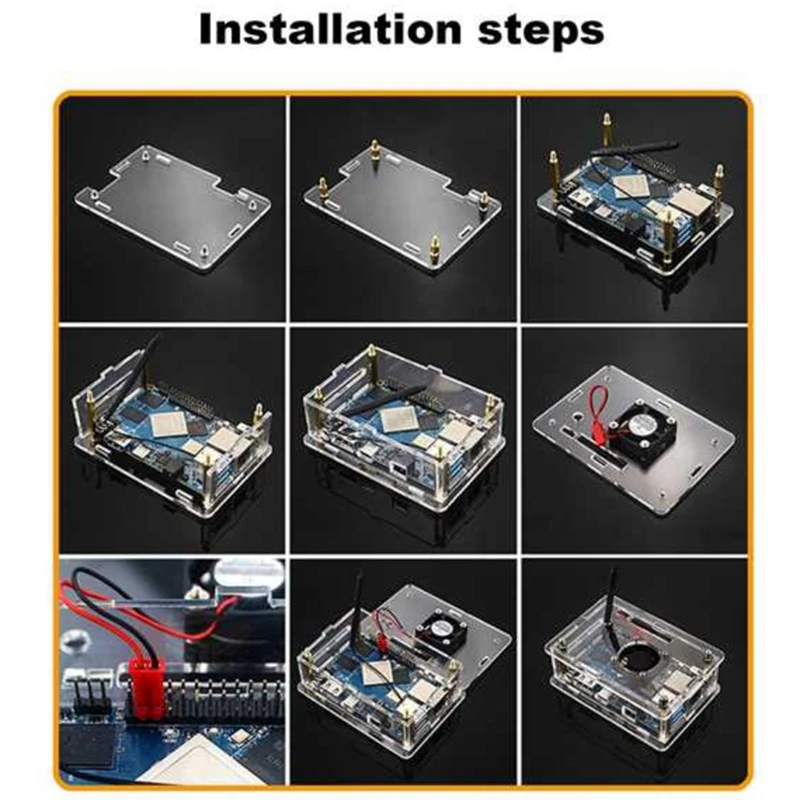 Installation steps