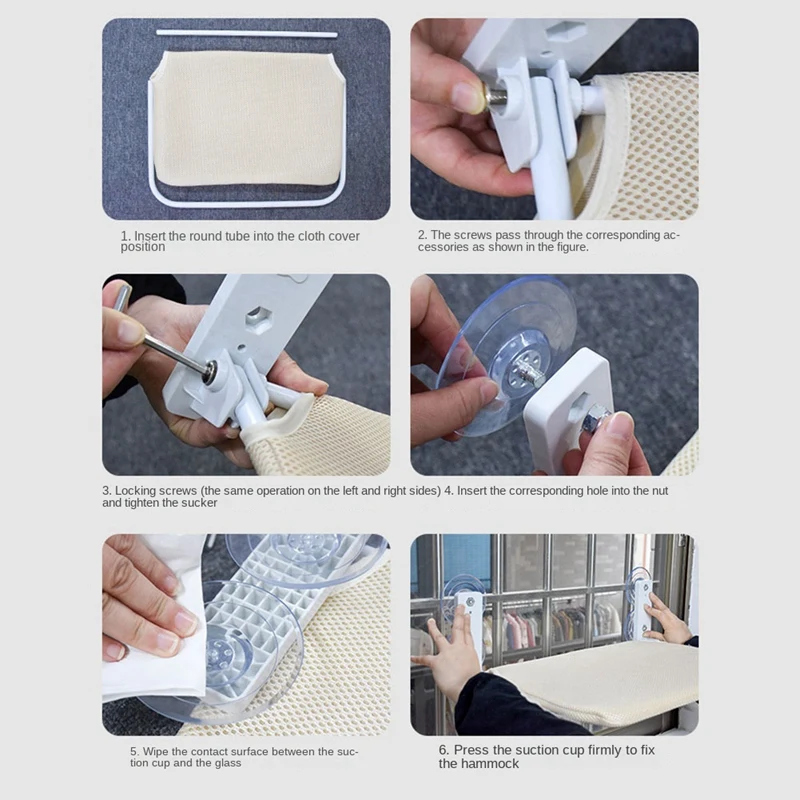 1. Insert the round tube into the cloth cover position

2. The screws pass through the corresponding accessories as shown in the figure.

3. Locking screws (the same operation on the left and right sides) 4. Insert the corresponding hole into the nut and tighten the sucker

5. Wipe the contact surface between the suction cup and the glass

6. Press the suction cup firmly to fix the hammock