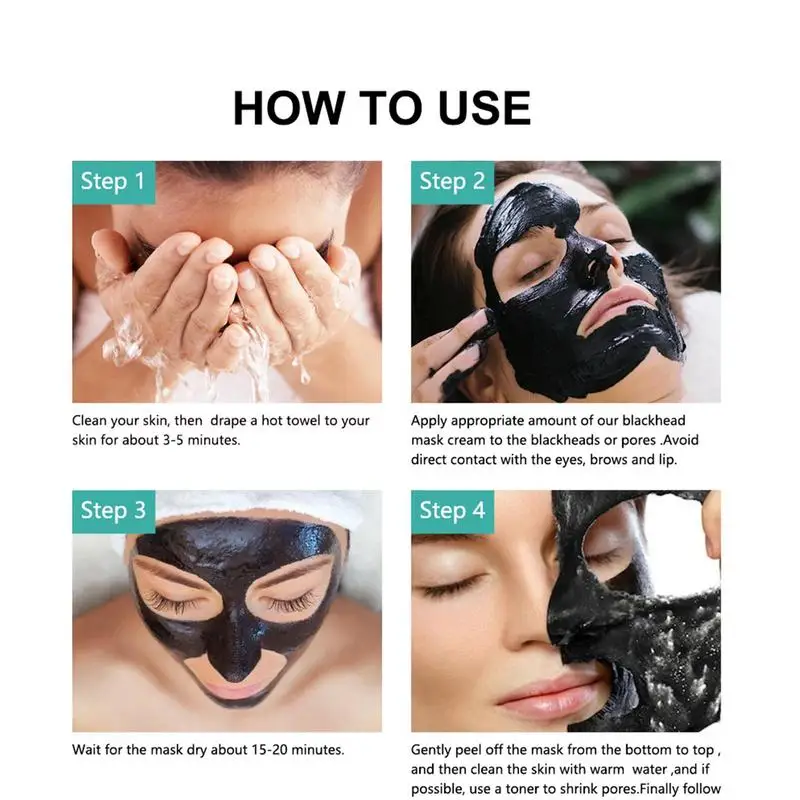 HOW TO USE

Step 1

Clean your skin, then drape a hot towel to your skin for about 3-5 minutes.

Step 2

Apply appropriate amount of our blackhead mask cream to the blackheads or pores .Avoid direct contact with the eyes, brows and lip.

Step 3

Wait for the mask dry about 15-20 minutes.

Step 4

Gently peel off the mask from the bottom to top , and then clean the skin with warm water ,and if possible, use a toner to shrink pores.Finally follow