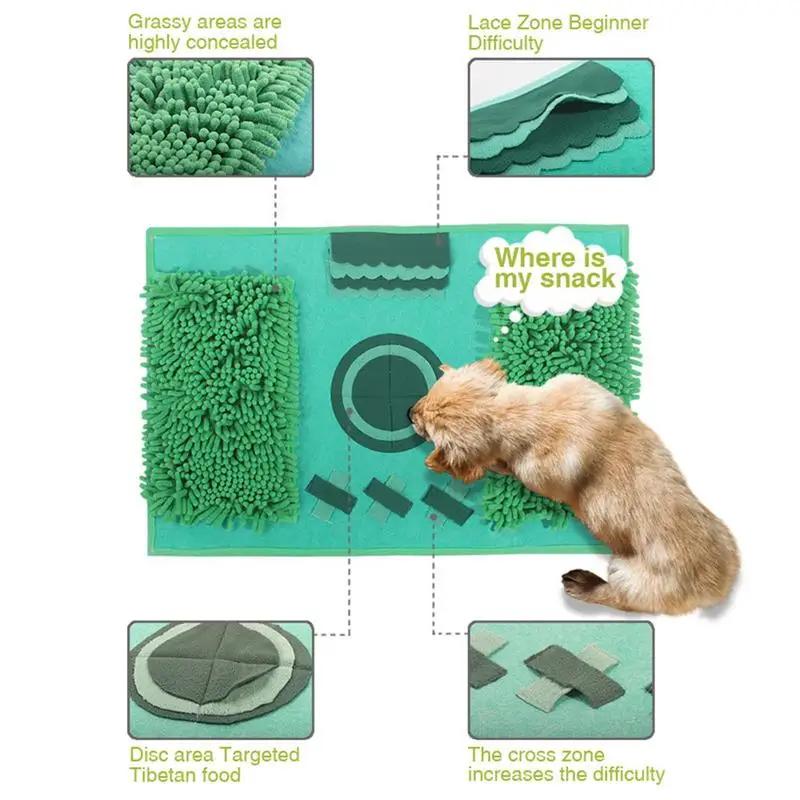 Grassy areas are highly concealed

Lace Zone Beginner Difficulty

Where is my snack

Disc area Targeted Tibetan food

The cross zone increases the difficulty