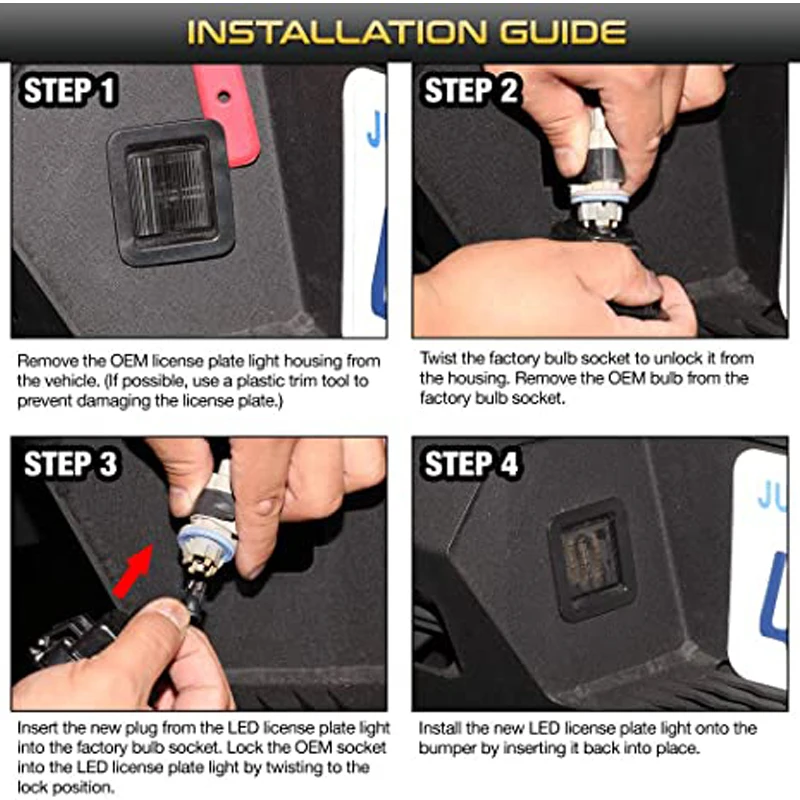 INSTALLATION GUIDE

STEP 1

Remove the OEM license plate light housing from the vehicle. (If possible, use a plastic trim tool to prevent damaging the license plate.)

STEP 2

Twist the factory bulb socket to unlock it from the housing. Remove the OEM bulb from the factory bulb socket.

STEP 3

Insert the new plug from the LED license plate light into the factory bulb socket. Lock the OEM socket into the LED license plate light by twisting to the lock position.

STEP 4

Install the new LED license plate light onto the bumper by inserting it back into place.