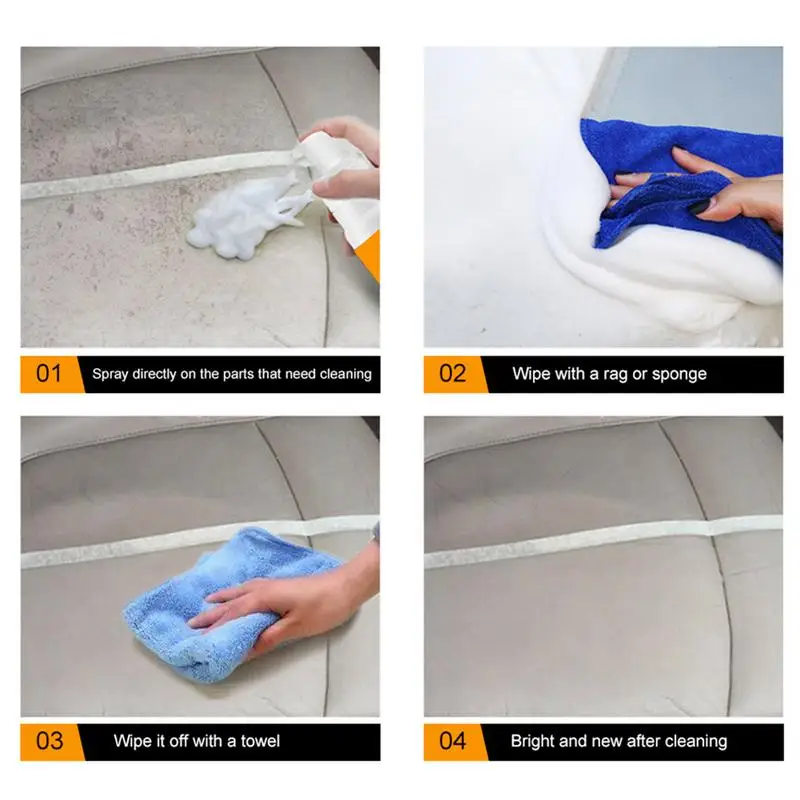 01 Spray directly on the parts that need cleaning

02 Wipe with a rag or sponge

03 Wipe it off with a towel

04 Bright and new after cleaning