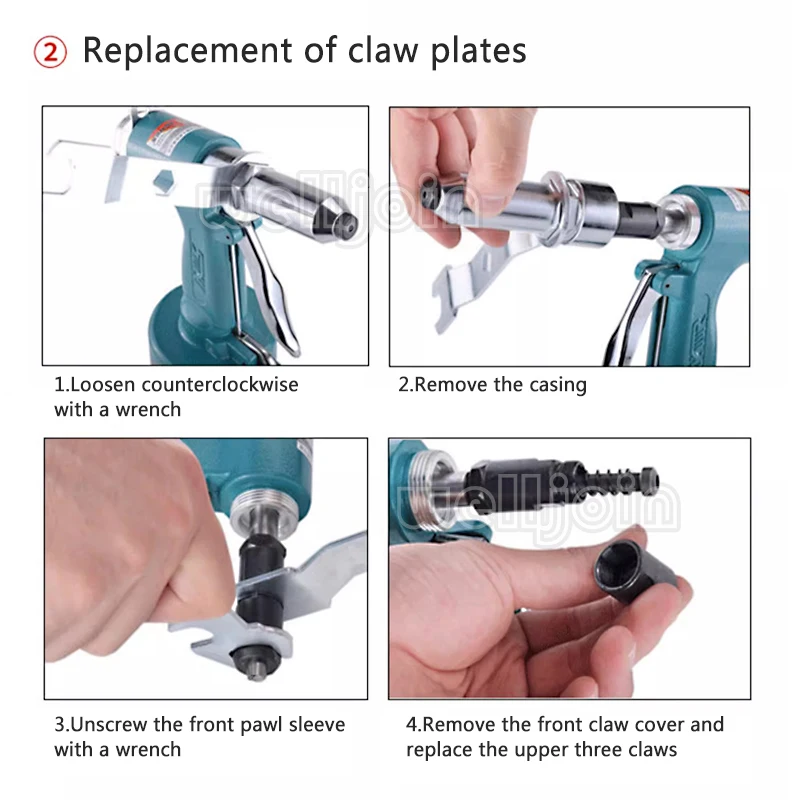 ② Replacement of claw plates

welljoin

1.Loosen counterclockwise with a wrench

2.Remove the casing

welljoin

3.Unscrew the front pawl sleeve with a wrench

4.Remove the front claw cover and replace the upper three claws