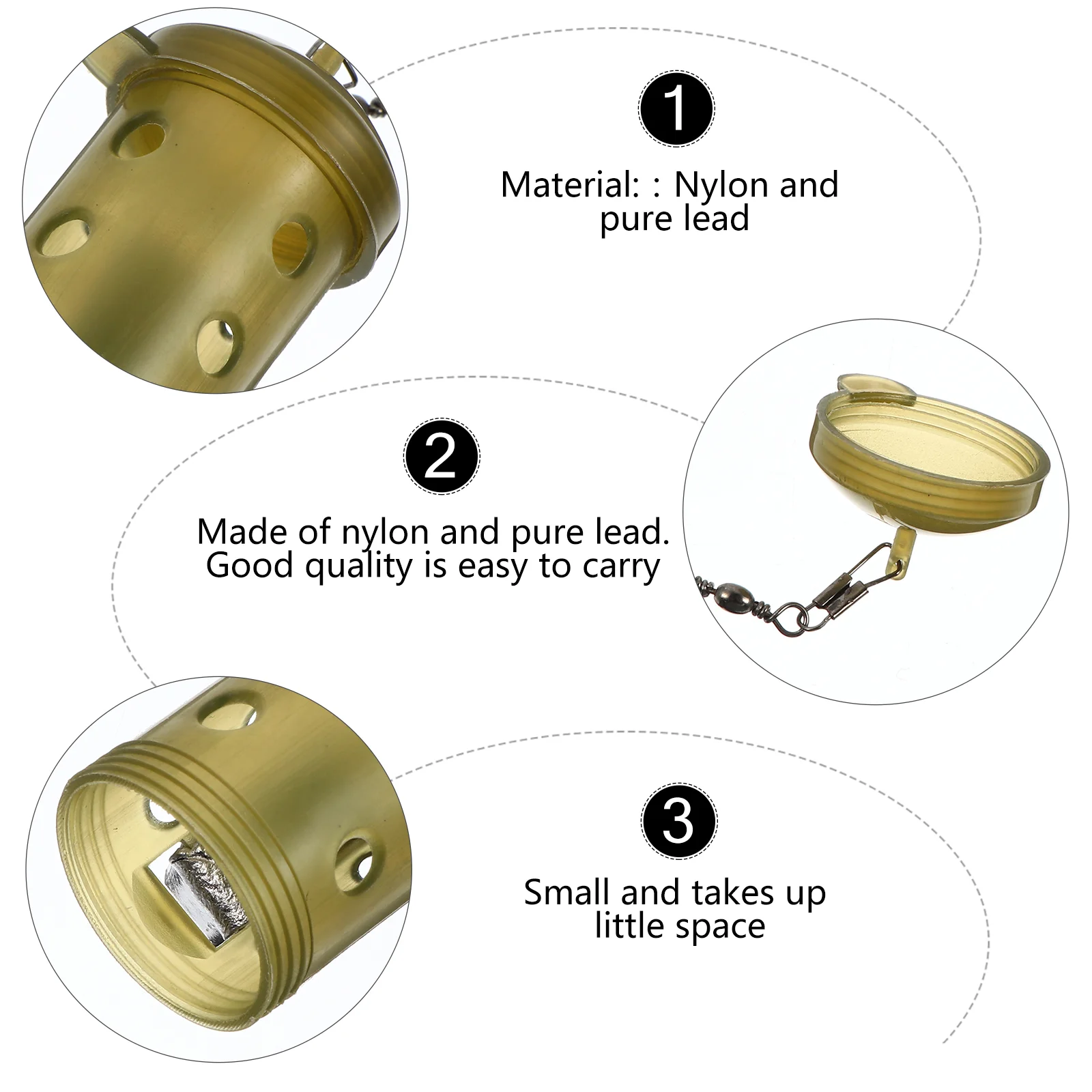 1

Material: : Nylon and pure lead

2

Made of nylon and pure lead. Good quality is easy to carry

3

Small and takes up little space