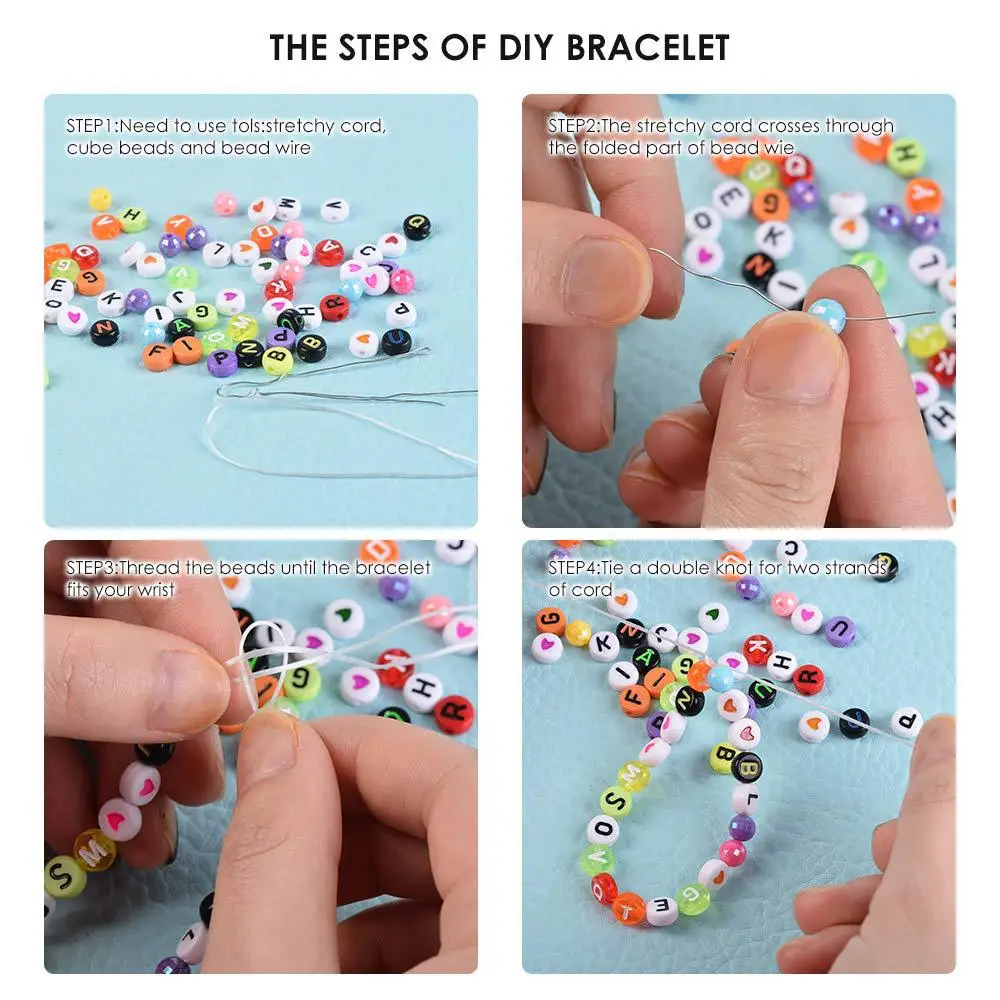 THE STEPS OF DIY BRACELET

STEP1:Need to use tols:stretchy cord, cube beads and bead wire

STEP2:The stretchy cord crosses through the folded part of bead wie

STEP3:Thread the beads until the bracelet fits your wrist

STEP4:Tie a double knot for two strands of cord