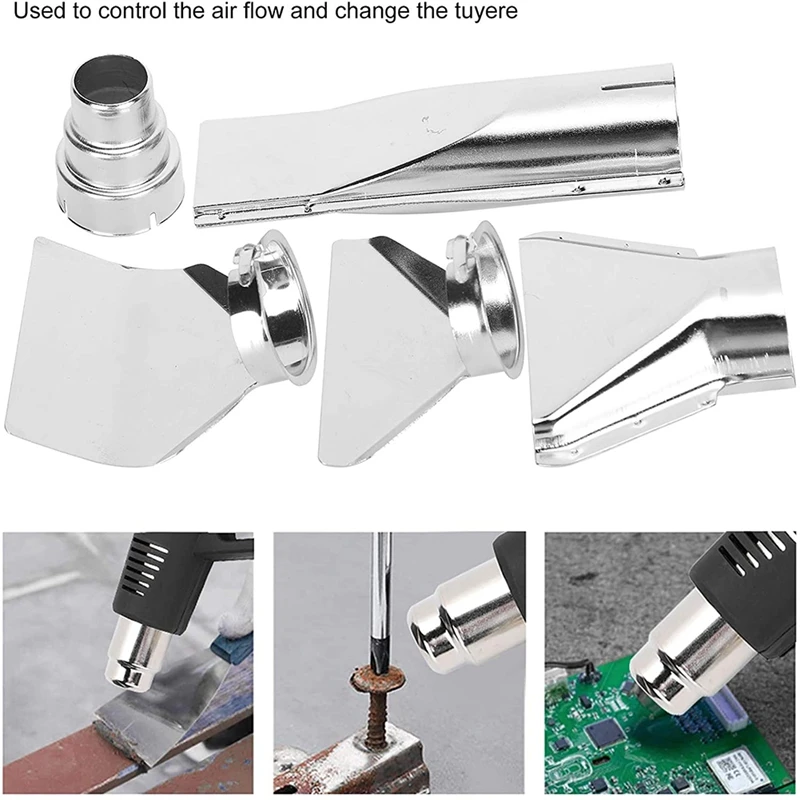 Used to control the air flow and change the tuyere