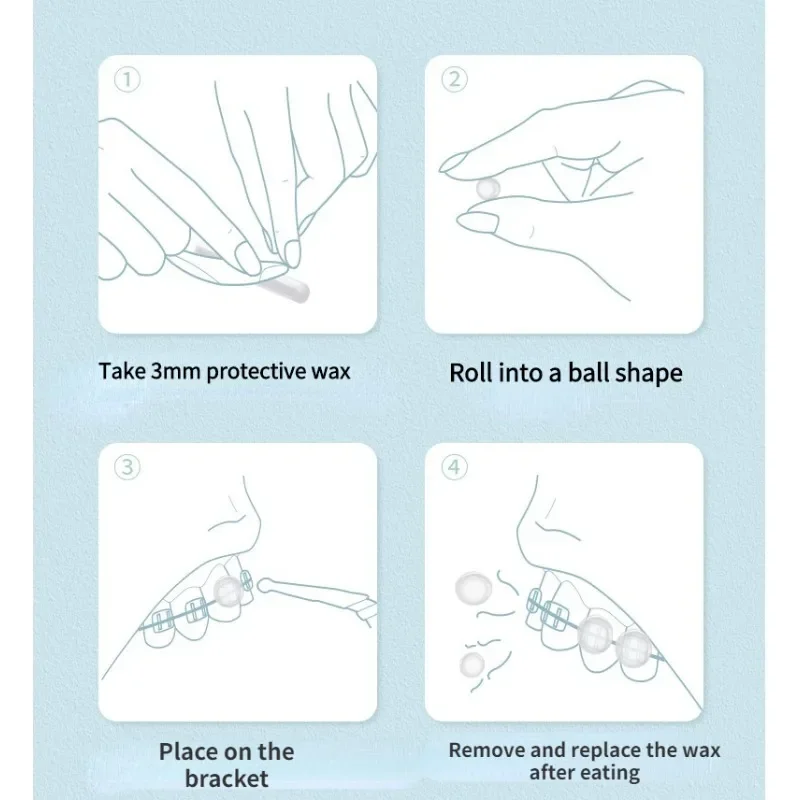 ①

Take 3mm protective wax

②

Roll into a ball shape

③

Place on the bracket

④

Remove and replace the wax after eating