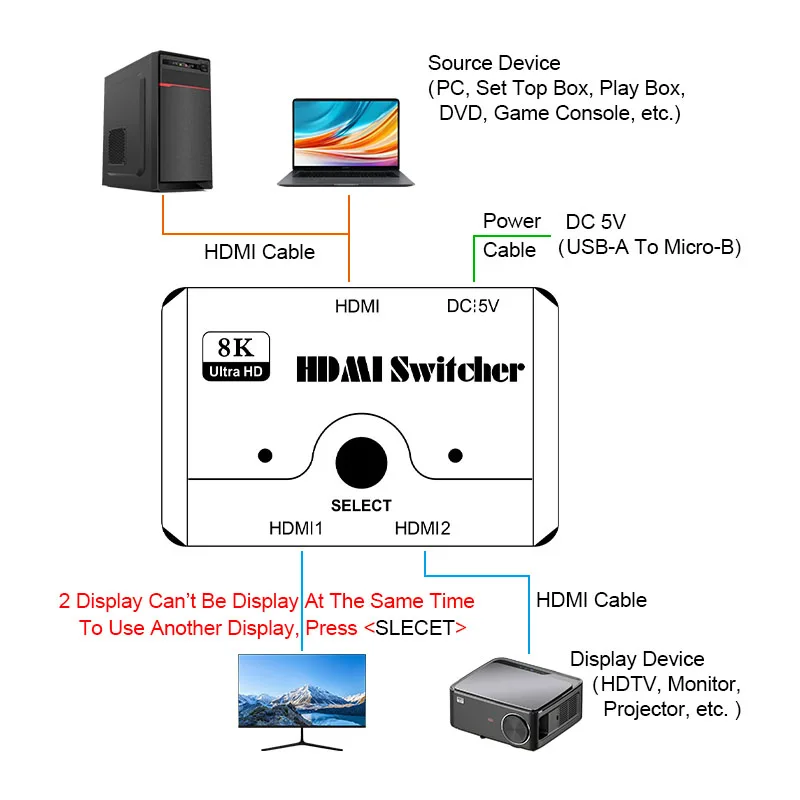 Source Device
(PC, Set Top Box, Play Box, DVD, Game Console, etc.)

HDMI Cable

Power Cable

DC 5V
(USB-A To Micro-B)

HDMI

DC 5V

8K
Ultra HD

HDMI Switcher

SELECT

HDMI1

HDMI2

2 Display Can't Be Display At The Same Time
To Use Another Display, Press <SLECET>

HDMI Cable

Display Device
(HDTV, Monitor, Projector, etc. )