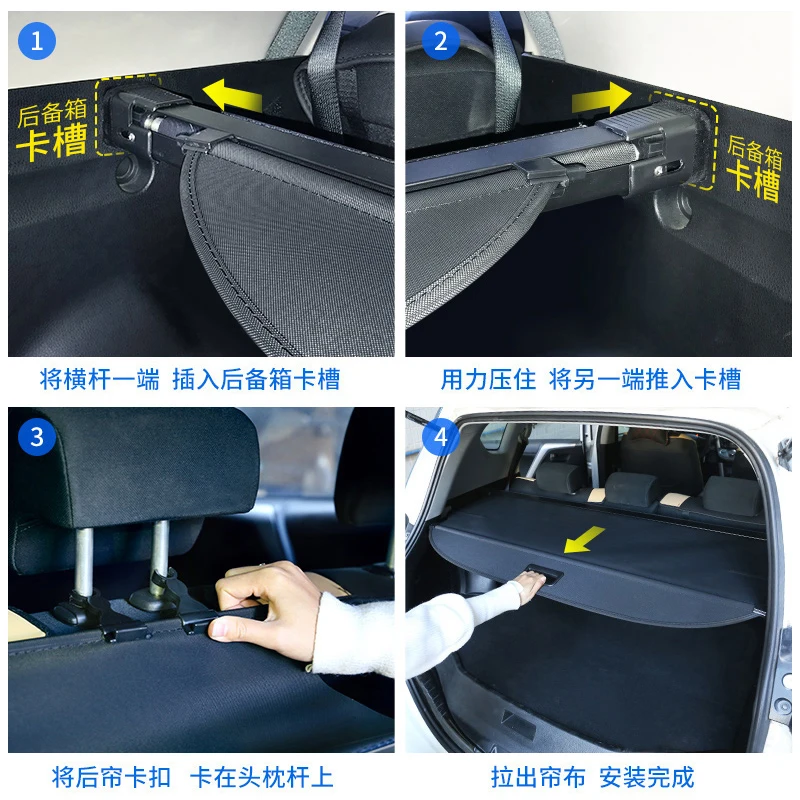 1

后备箱
卡槽

将横杆一端 插入后备箱卡槽

2

后备箱
卡槽

用力压住 将另一端推入卡槽

3

将后帘卡扣 卡在头枕杆上

4

拉出帘布 安装完成