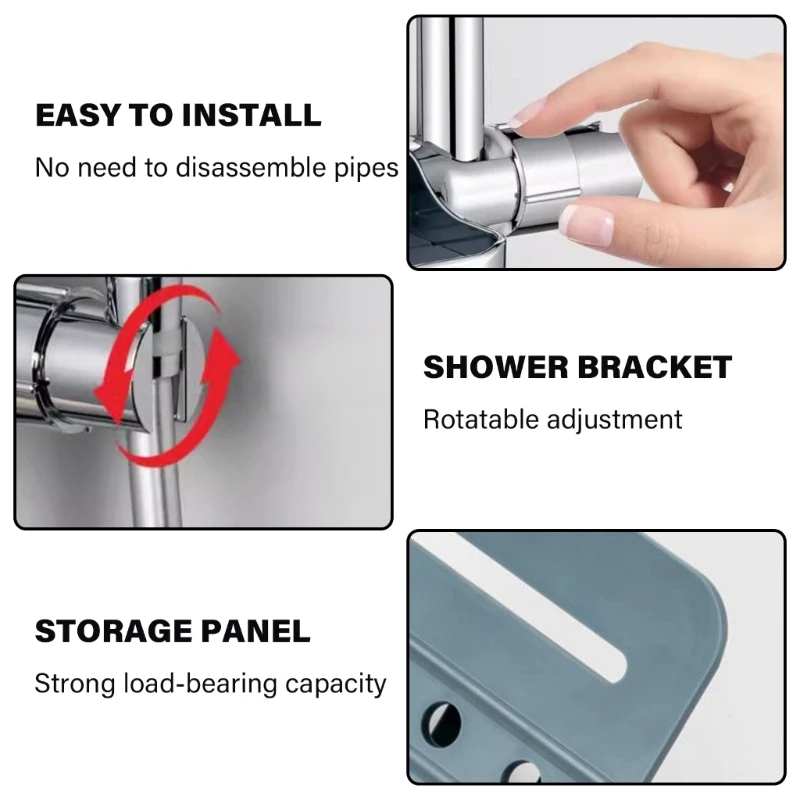 EASY TO INSTALL
No need to disassemble pipes

SHOWER BRACKET
Rotatable adjustment

STORAGE PANEL
Strong load-bearing capacity