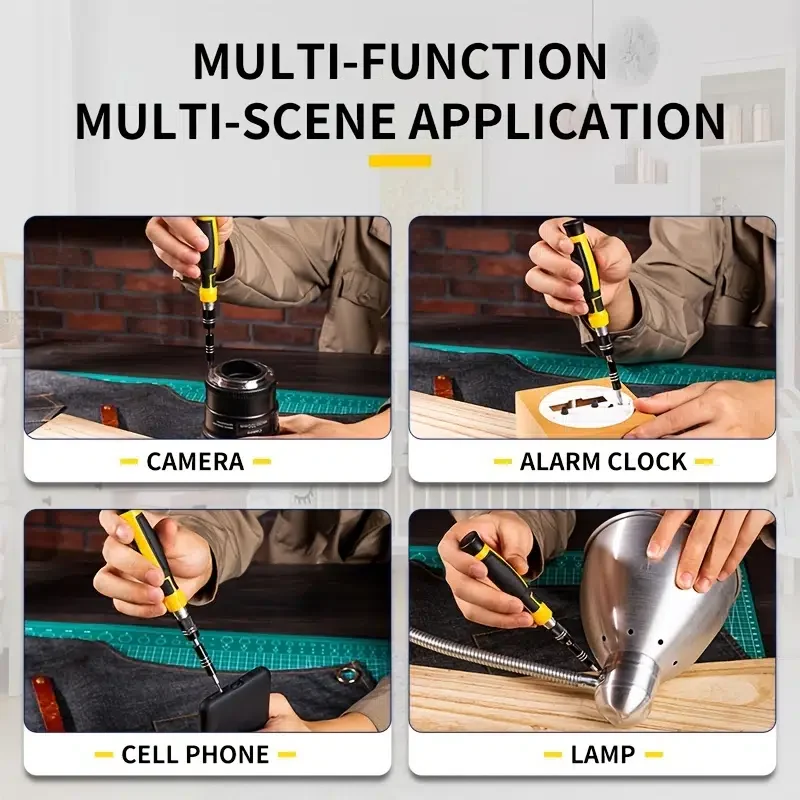 MULTI-FUNCTION
MULTI-SCENE APPLICATION

CAMERA

ALARM CLOCK

CELL PHONE

LAMP