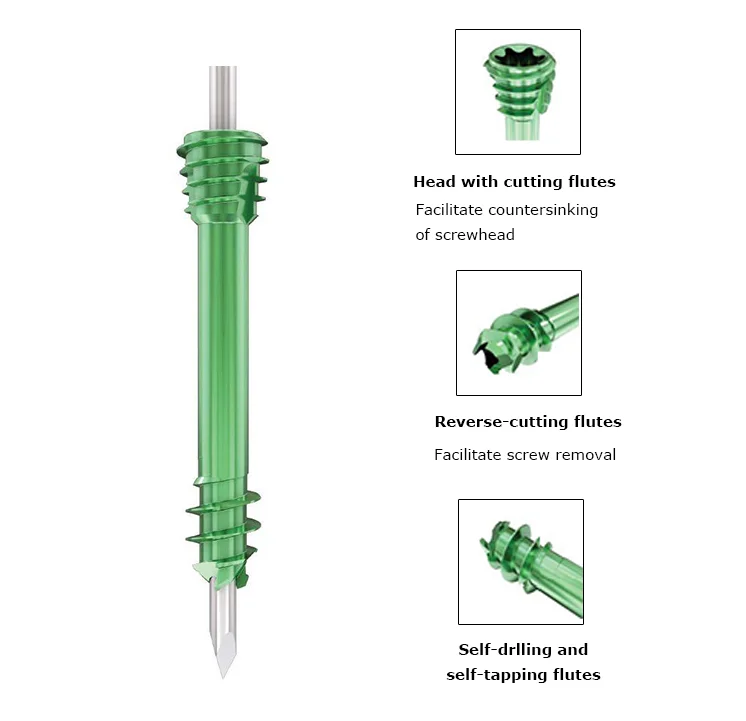 Head with cutting flutes

Facilitate countersinking of screwhead

Reverse-cutting flutes

Facilitate screw removal

Self-drlling and self-tapping flutes