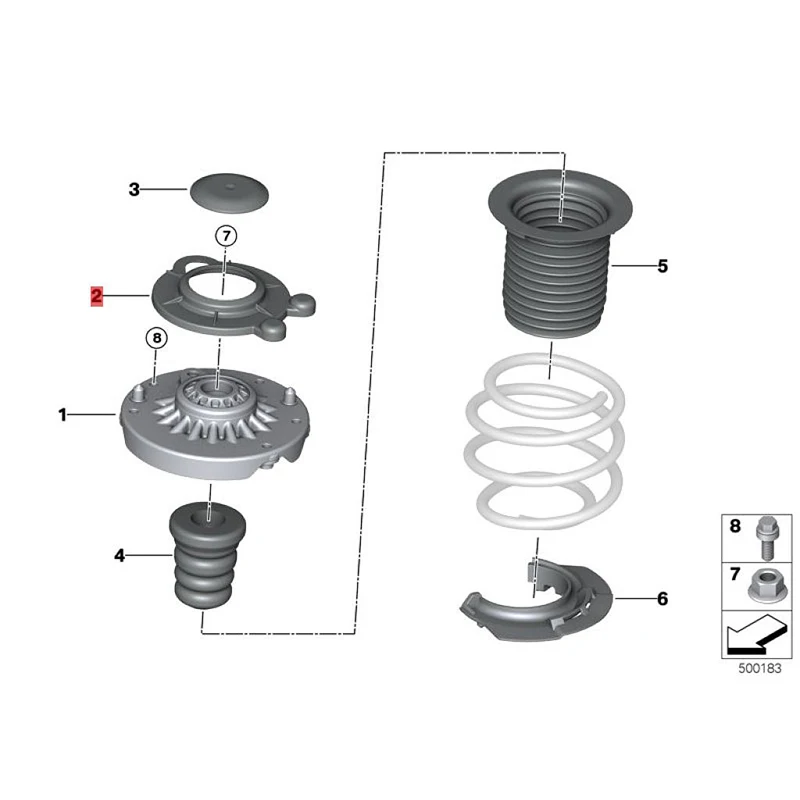 3
7
2
8
1
4
5
6
8
7
500183