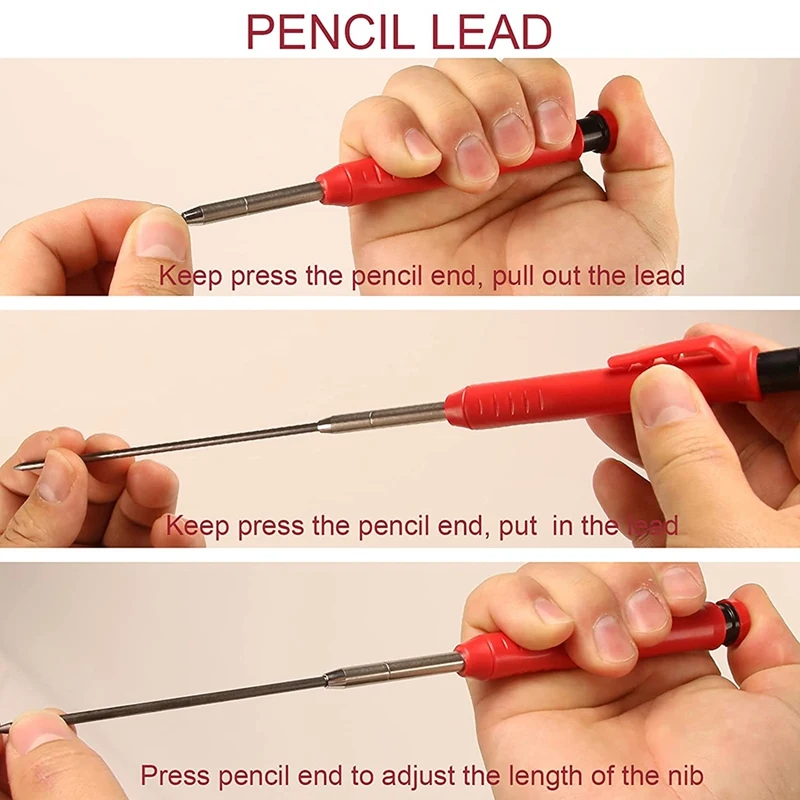 PENCIL LEAD

Keep press the pencil end, pull out the lead

Keep press the pencil end, put in the lead

Press pencil end to adjust the length of the nib