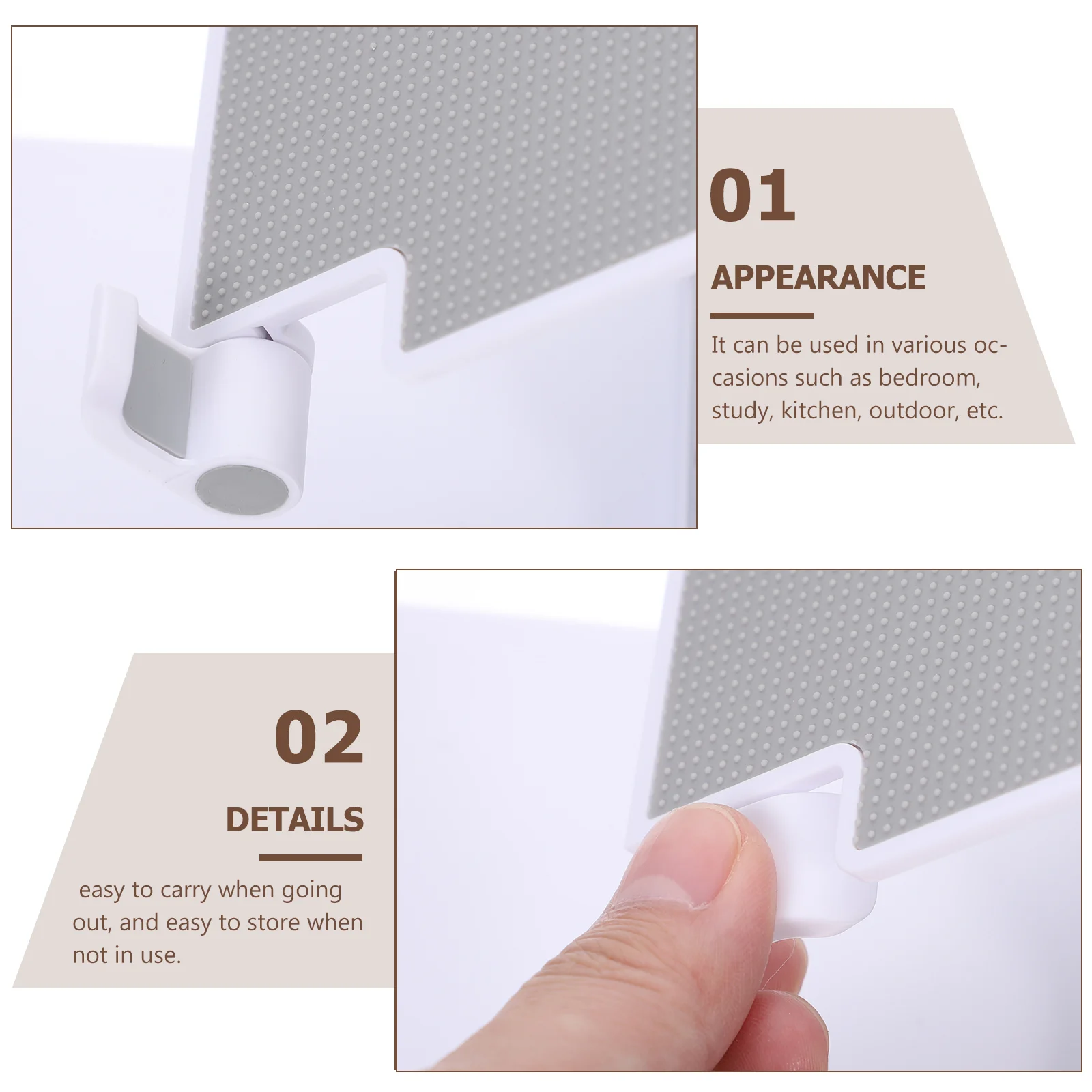 01

APPEARANCE

It can be used in various occasions such as bedroom, study, kitchen, outdoor, etc.

02

DETAILS

easy to carry when going out, and easy to store when not in use.