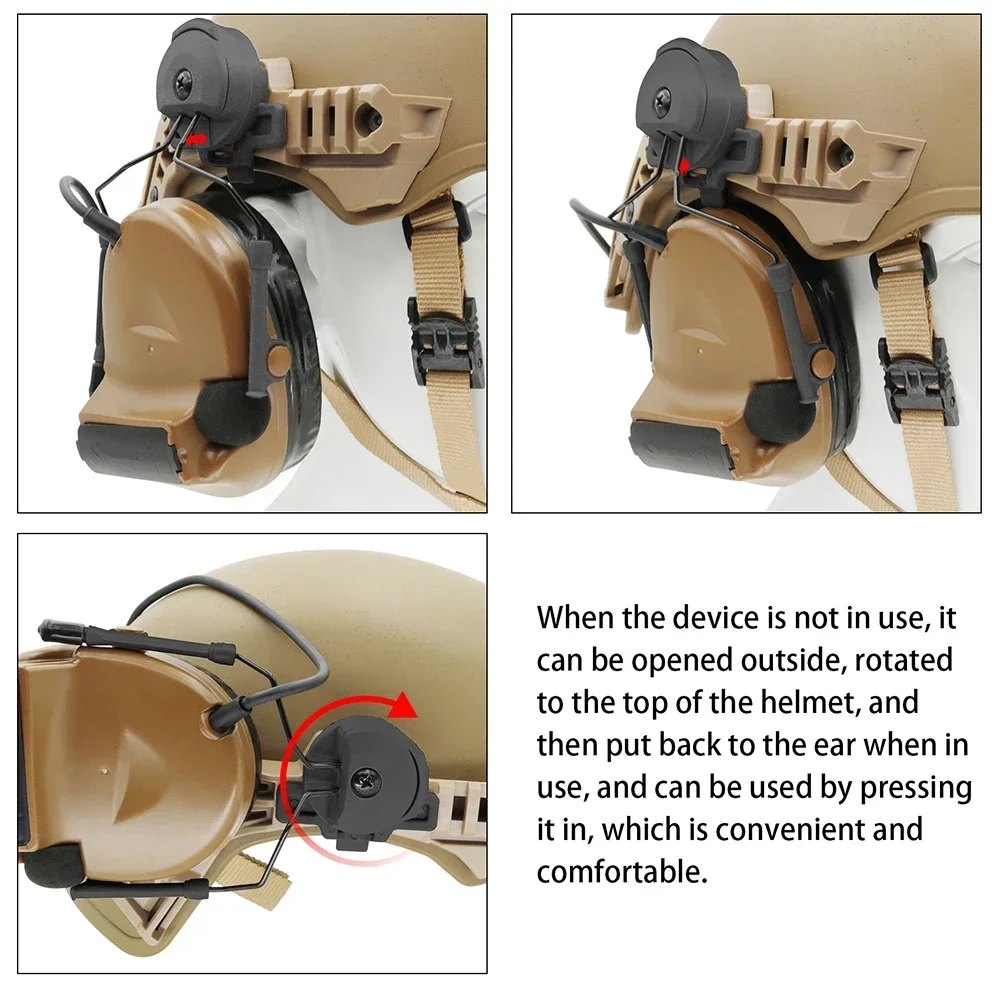 When the device is not in use, it can be opened outside, rotated to the top of the helmet, and then put back to the ear when in use, and can be used by pressing it in, which is convenient and comfortable.