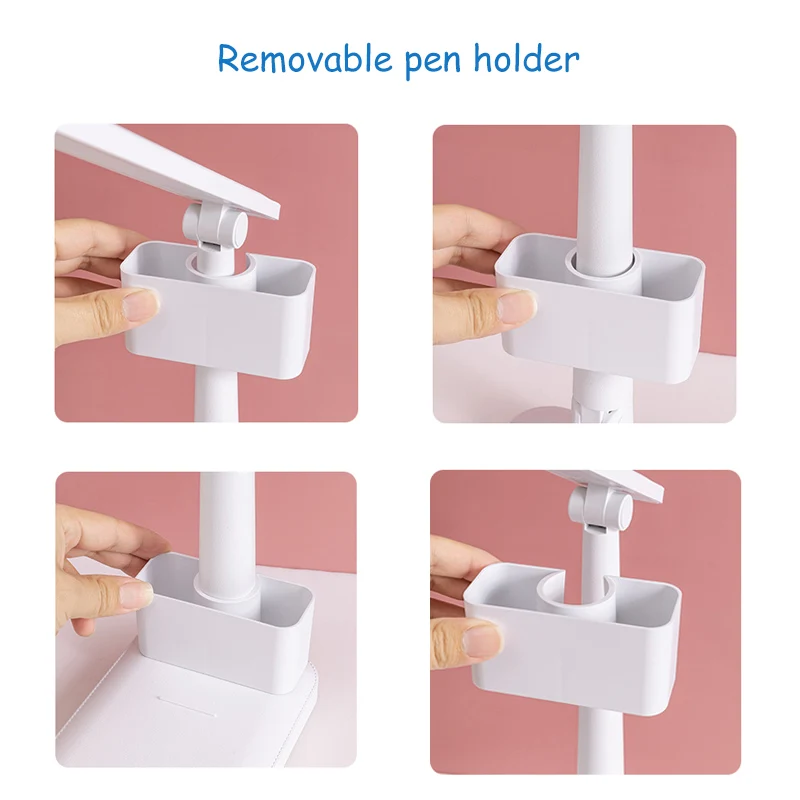 Removable pen holder