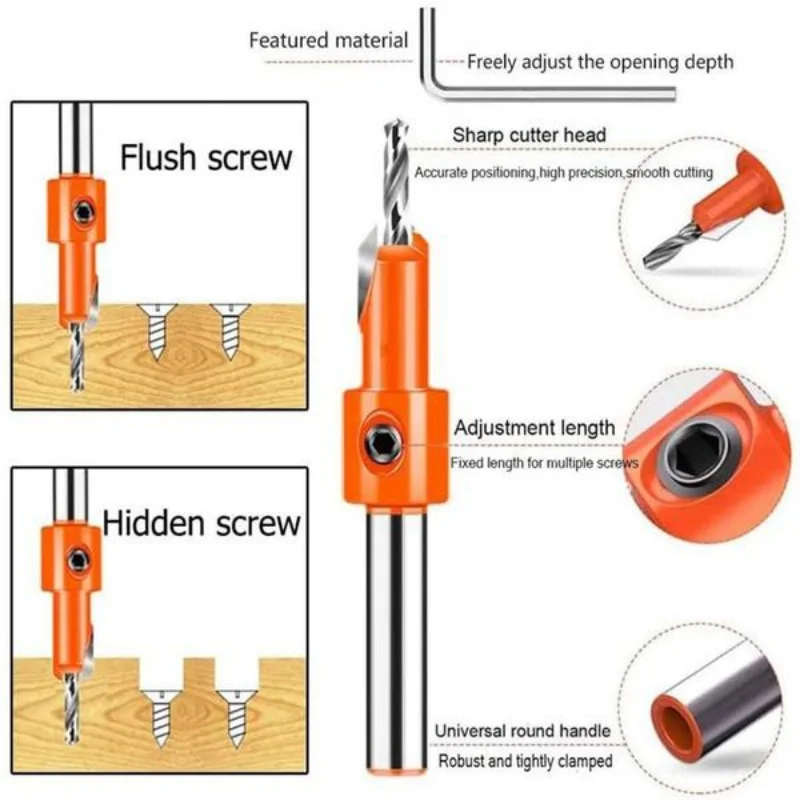 Featured material

Freely adjust the opening depth

Flush screw

Sharp cutter head

Accurate positioning,high precision,smooth cutting

Adjustment length

Fixed length for multiple screws

Hidden screw

Universal round handle

Robust and tightly clamped