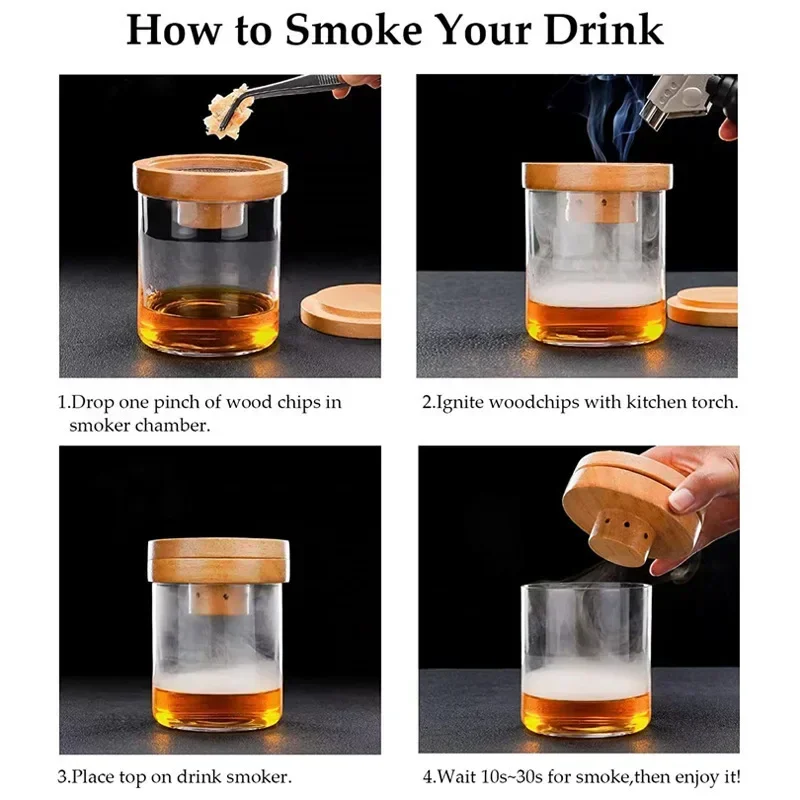 How to Smoke Your Drink

1.Drop one pinch of wood chips in smoker chamber.

2.Ignite woodchips with kitchen torch.

3.Place top on drink smoker.

4.Wait 10s~30s for smoke,then enjoy it!