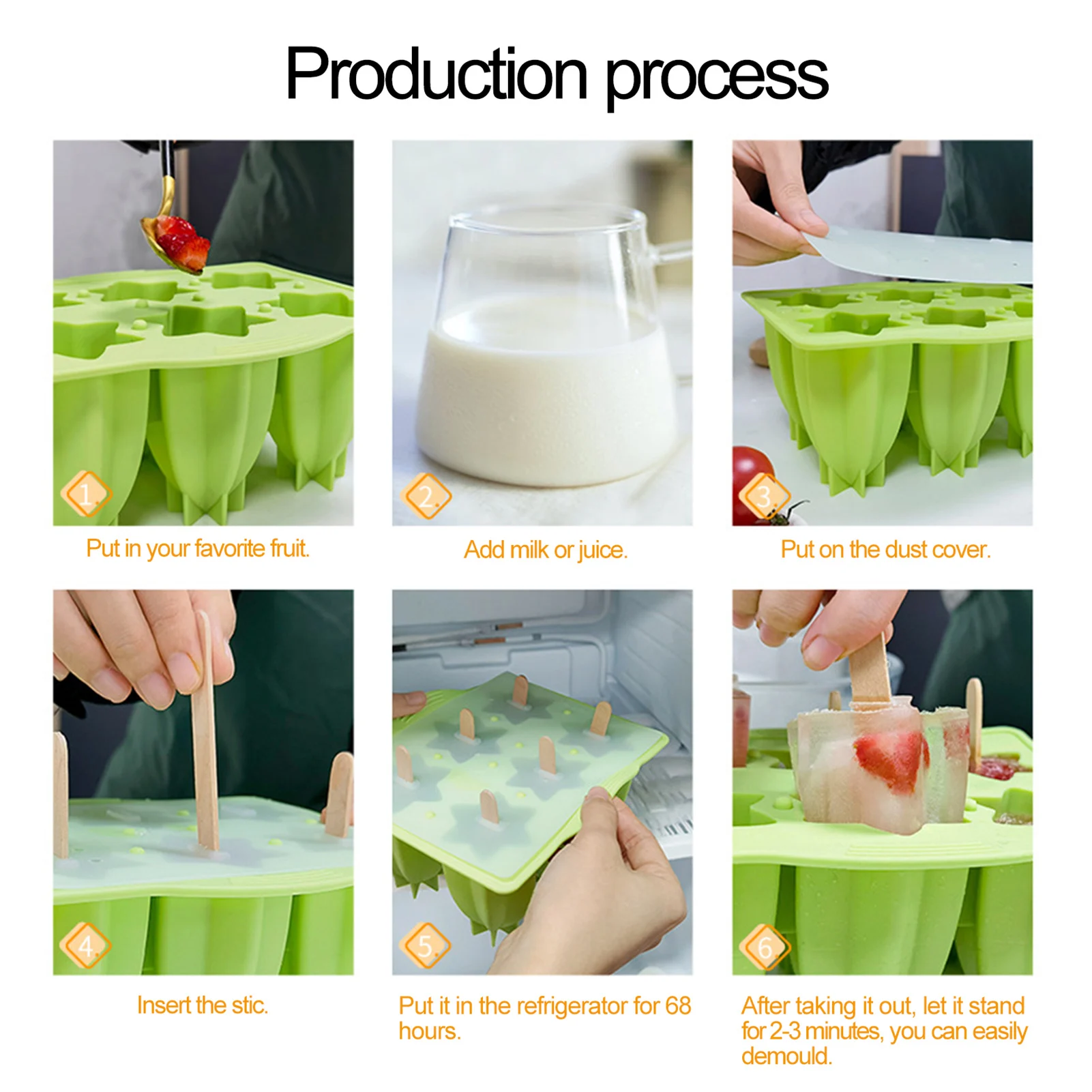 Production process

1.

Put in your favorite fruit.

2.

Add milk or juice.

3.

Put on the dust cover.

4.

Insert the stic.

5.

Put it in the refrigerator for 68 hours.

6.

After taking it out, let it stand for 2-3 minutes, you can easily demould.