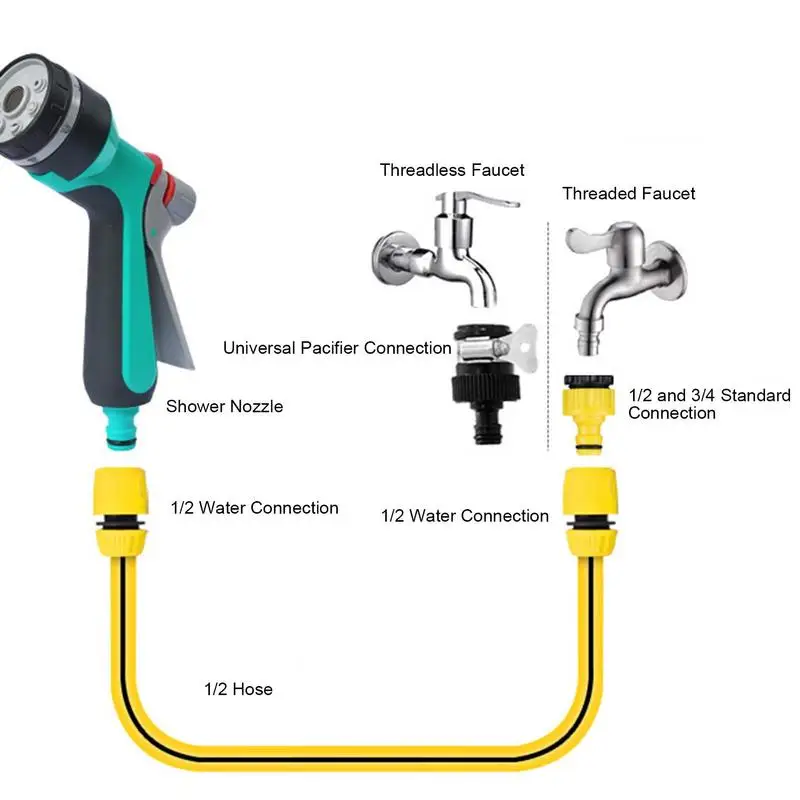 Threadless Faucet

Threaded Faucet

Universal Pacifier Connection

Shower Nozzle

1/2 and 3/4 Standard Connection

1/2 Water Connection

1/2 Water Connection

1/2 Hose