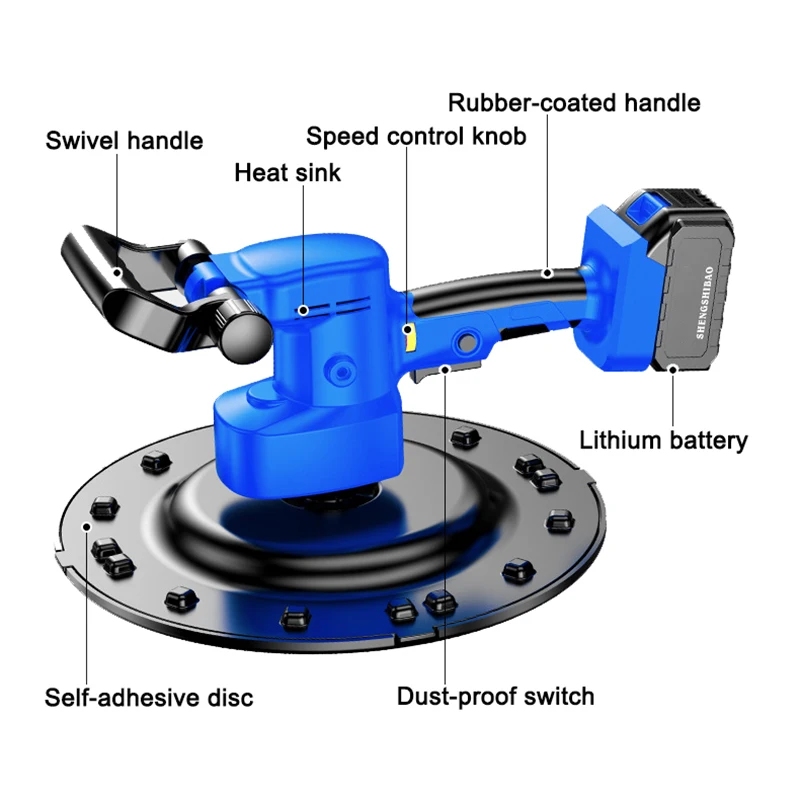 Rubber-coated handle

Swivel handle

Speed control knob

Heat sink

SHENGSHIBAO

Lithium battery

Self-adhesive disc

Dust-proof switch