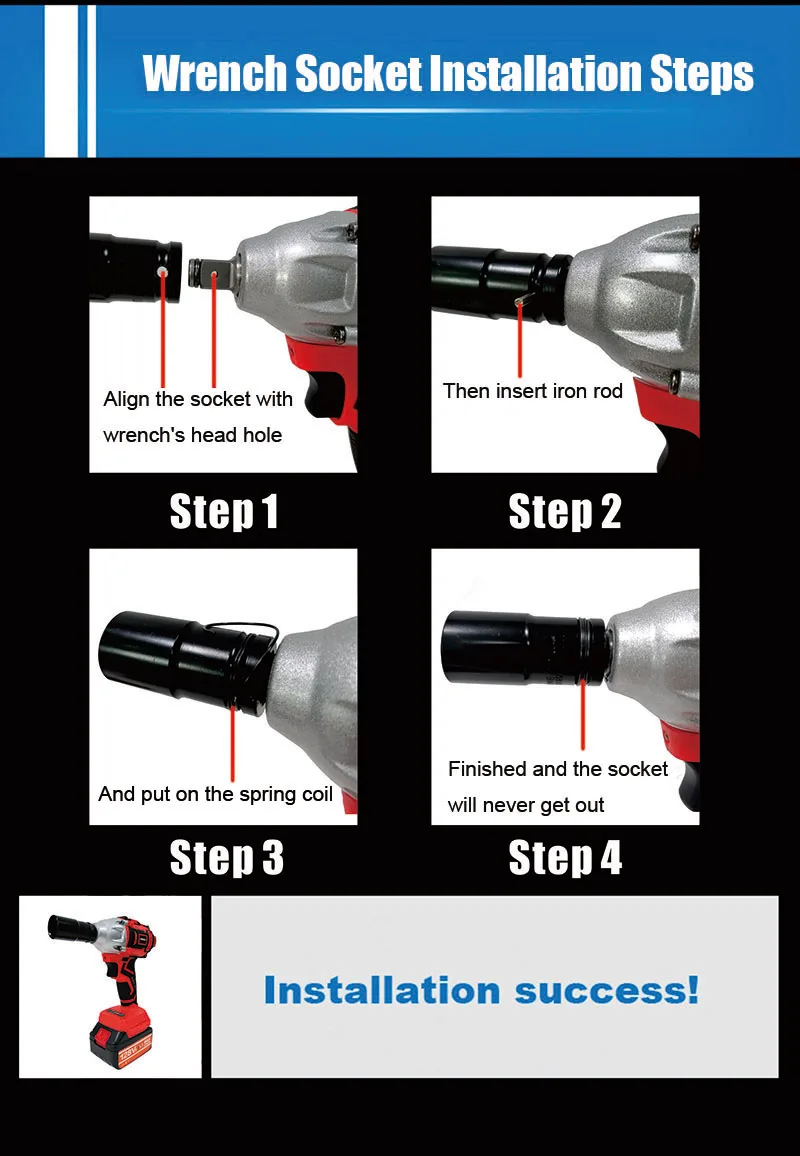 Wrench Socket Installation Steps

Align the socket with wrench's head hole

Step 1

Then insert iron rod

Step 2

And put on the spring coil

Step 3

Finished and the socket will never get out

Step 4

Installation success!