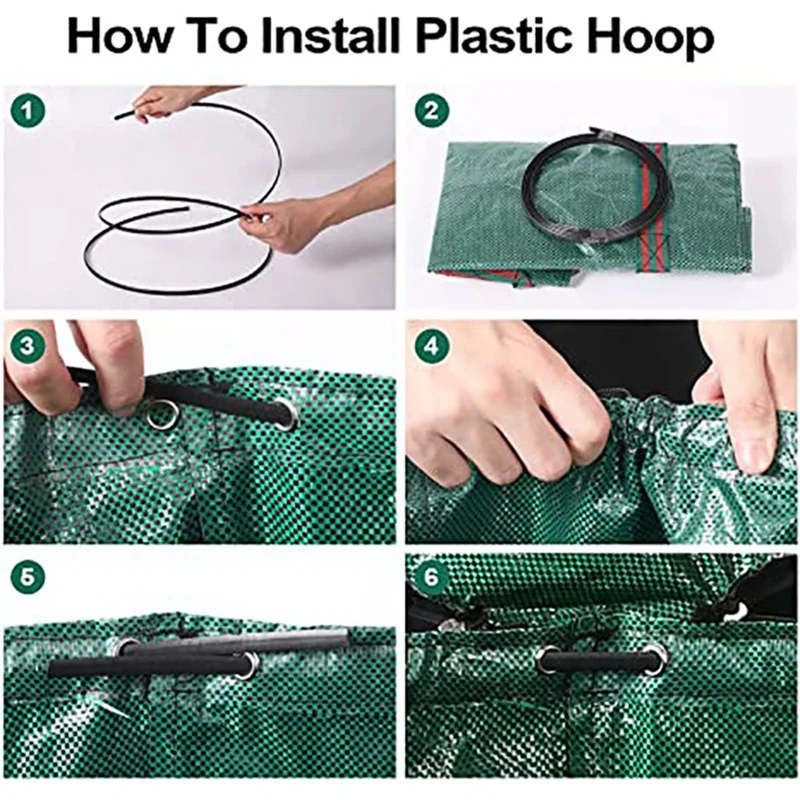 How To Install Plastic Hoop

1

2

3

4

5

6