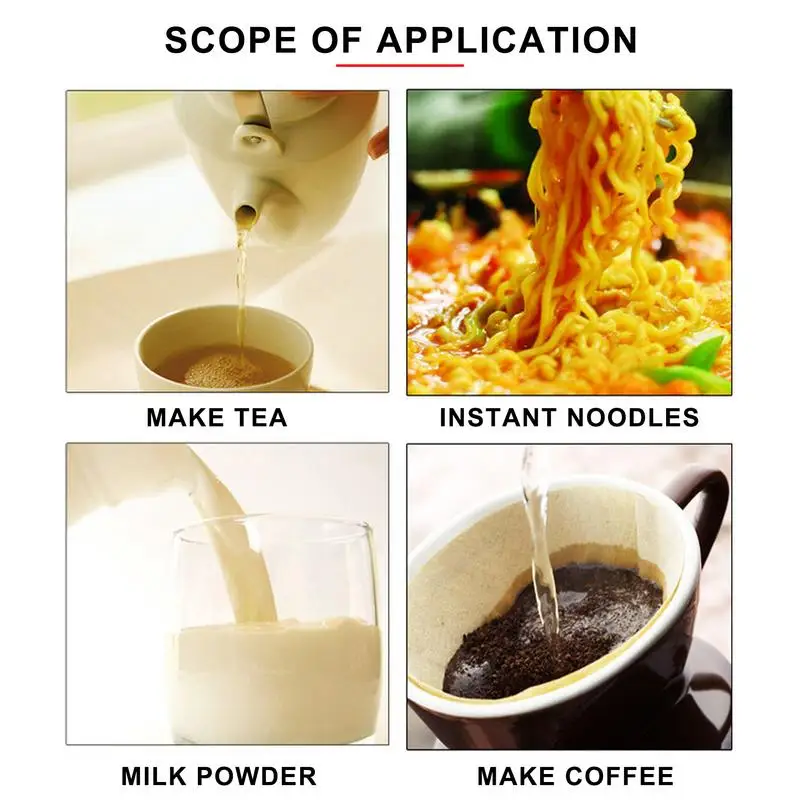 SCOPE OF APPLICATION

MAKE TEA

INSTANT NOODLES

MILK POWDER

MAKE COFFEE