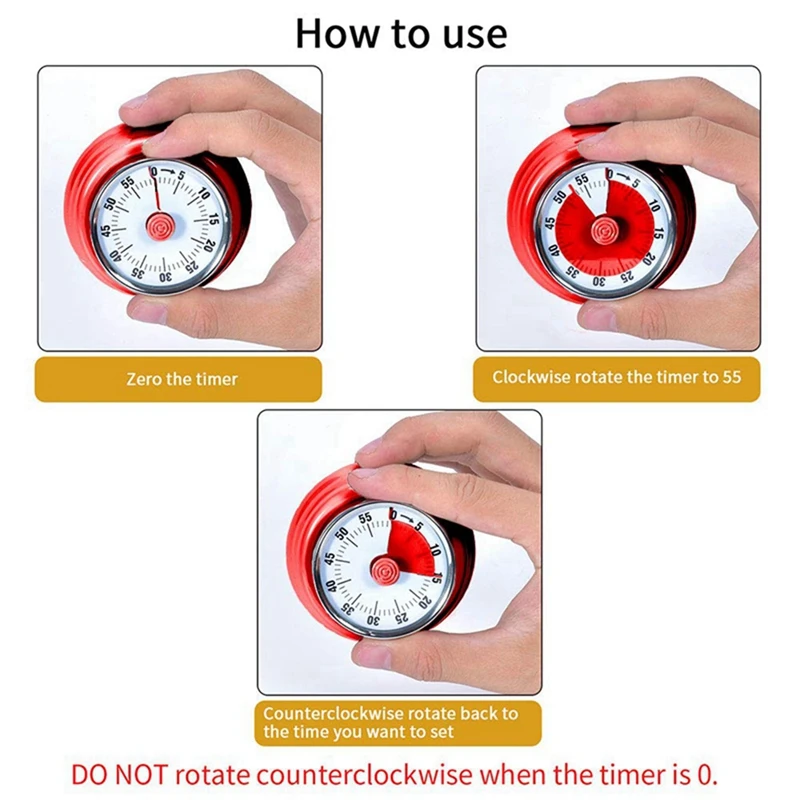 How to use

0 5 10 15 20 25 30 35 40 45 50 55

Zero the timer

0 5 10 15 20 25 30 35 40 45 50 55

Clockwise rotate the timer to 55

0 5 10 15 20 25 30 35 40 45 50 55

Counterclockwise rotate back to the time you want to set

DO NOT rotate counterclockwise when the timer is 0.