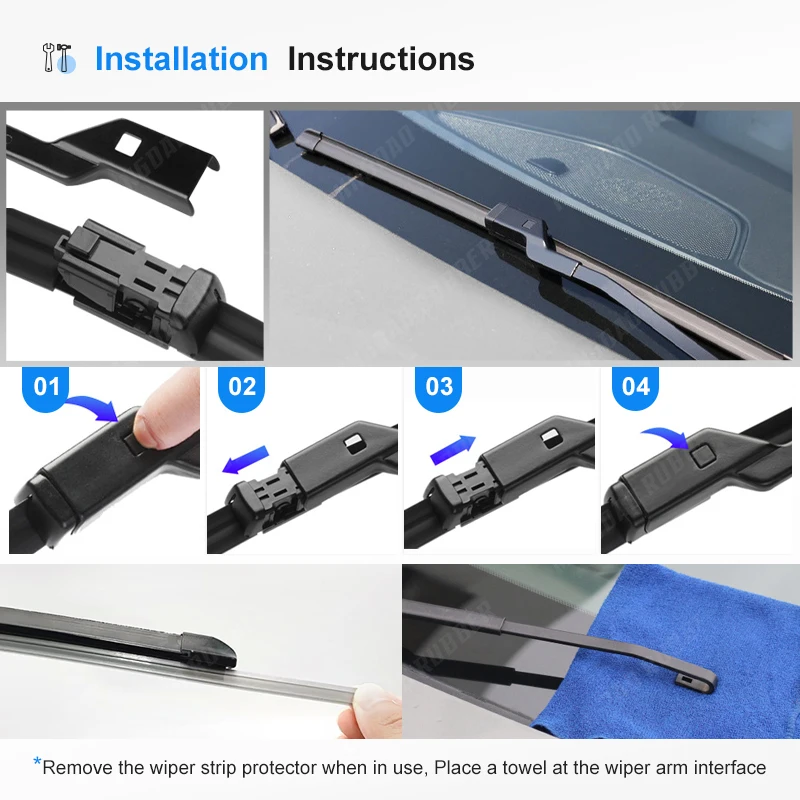 Installation Instructions

01

02

03

04

*Remove the wiper strip protector when in use, Place a towel at the wiper arm interface