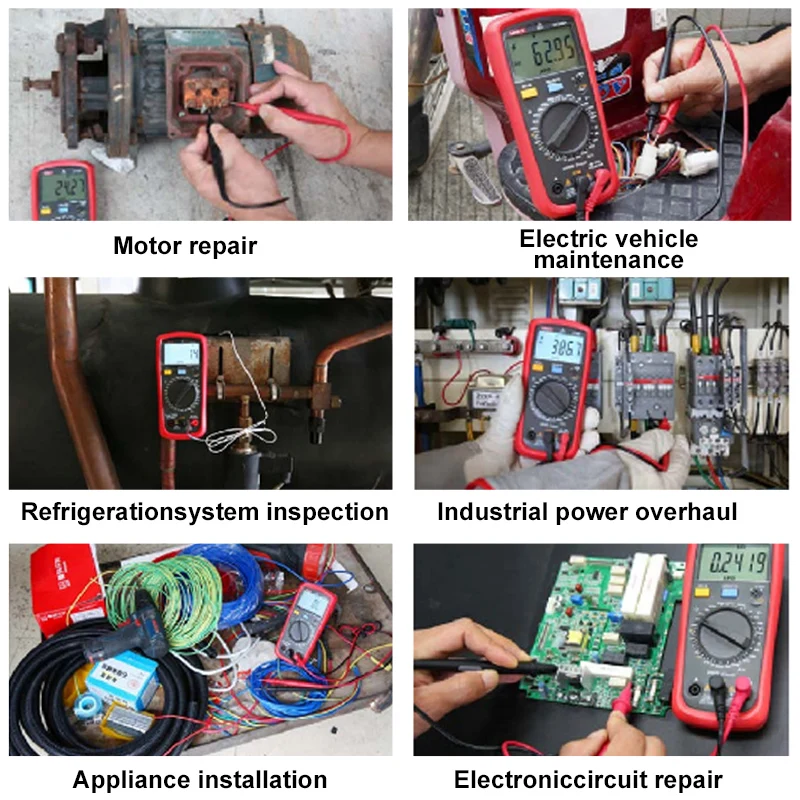 24.27

Motor repair

62.95

Electric vehicle maintenance

14

Refrigerationsystem inspection

386.7

Industrial power overhaul

Appliance installation

0.2419

Electroniccircuit repair