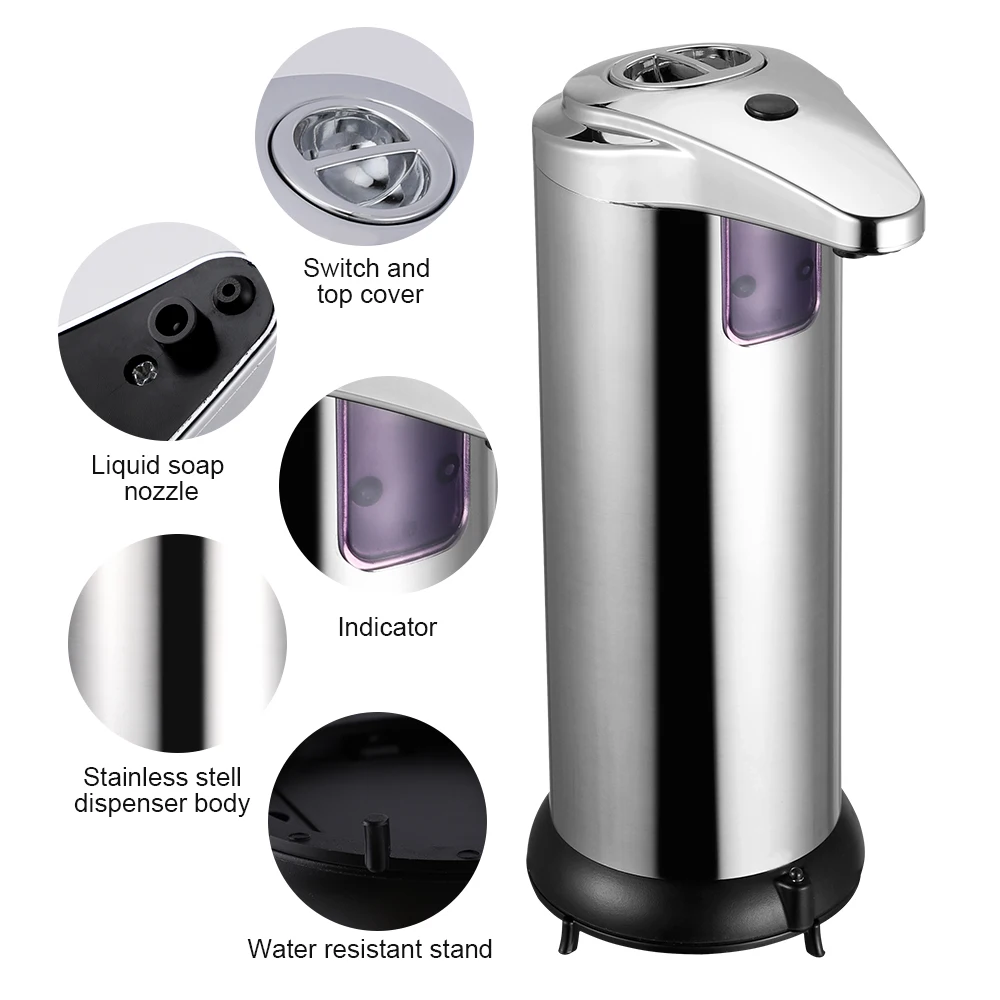 Switch and top cover

Liquid soap nozzle

Indicator

Stainless stell dispenser body

Water resistant stand