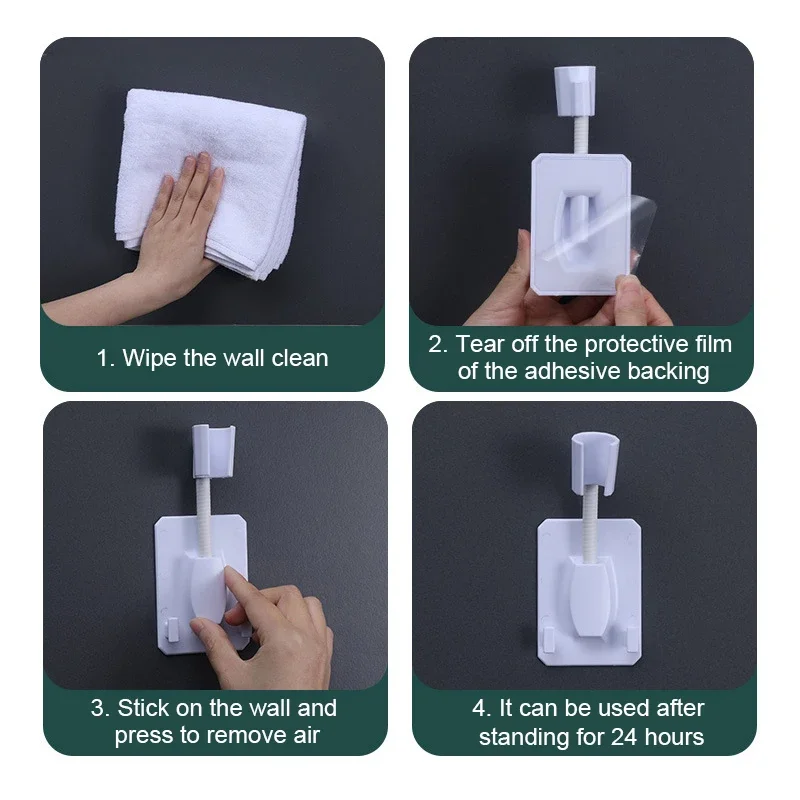 1. Wipe the wall clean

2. Tear off the protective film of the adhesive backing

3. Stick on the wall and press to remove air

4. It can be used after standing for 24 hours