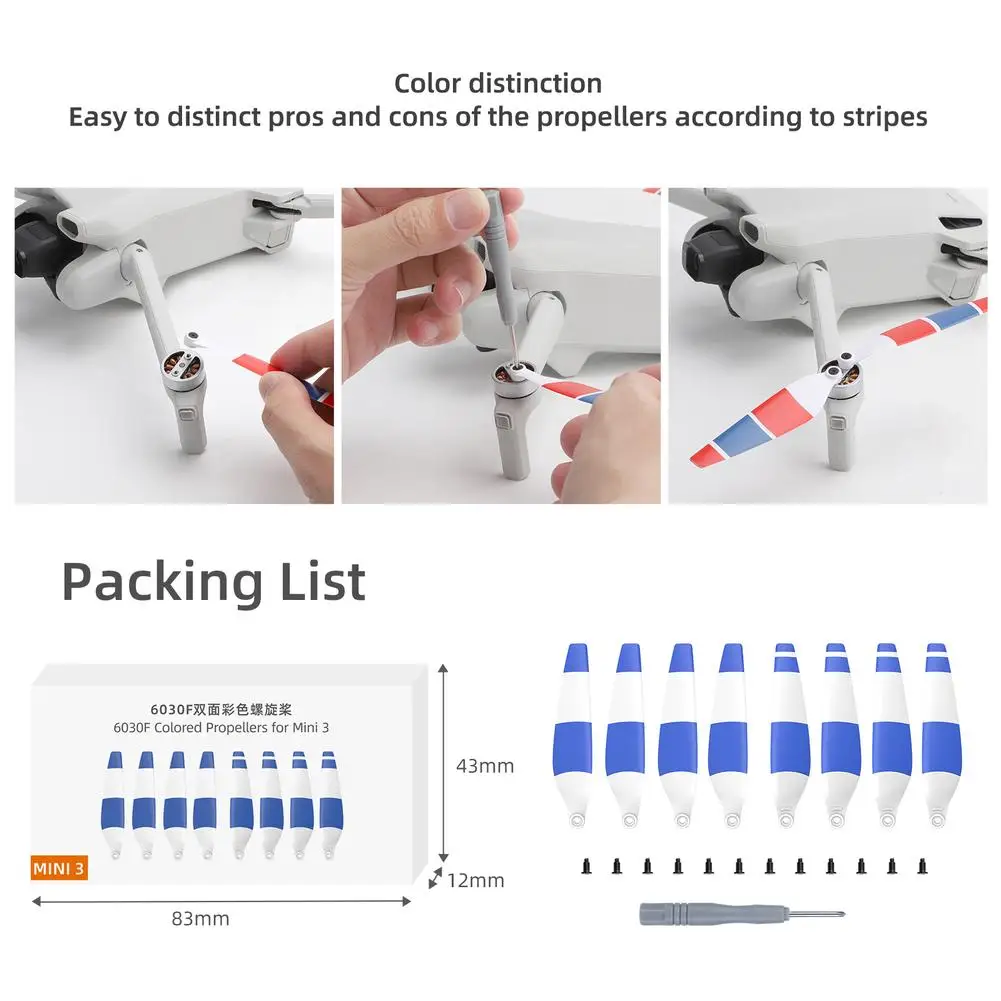 Color distinction
Easy to distinct pros and cons of the propellers according to stripes

Packing List

6030F双面彩色螺旋桨
6030F Colored Propellers for Mini 3

MINI 3

43mm

12mm

83mm