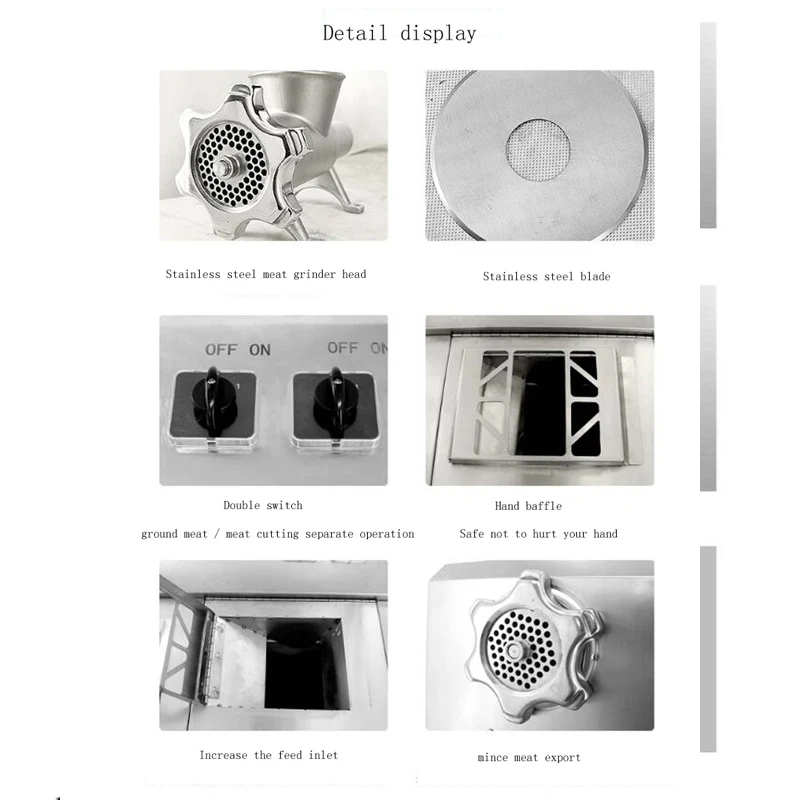 Detail display

Stainless steel meat grinder head

Stainless steel blade

OFF ON

OFF ON

Double switch

ground meat / meat cutting separate operation

Hand baffle

Safe not to hurt your hand

Increase the feed inlet

mince meat export