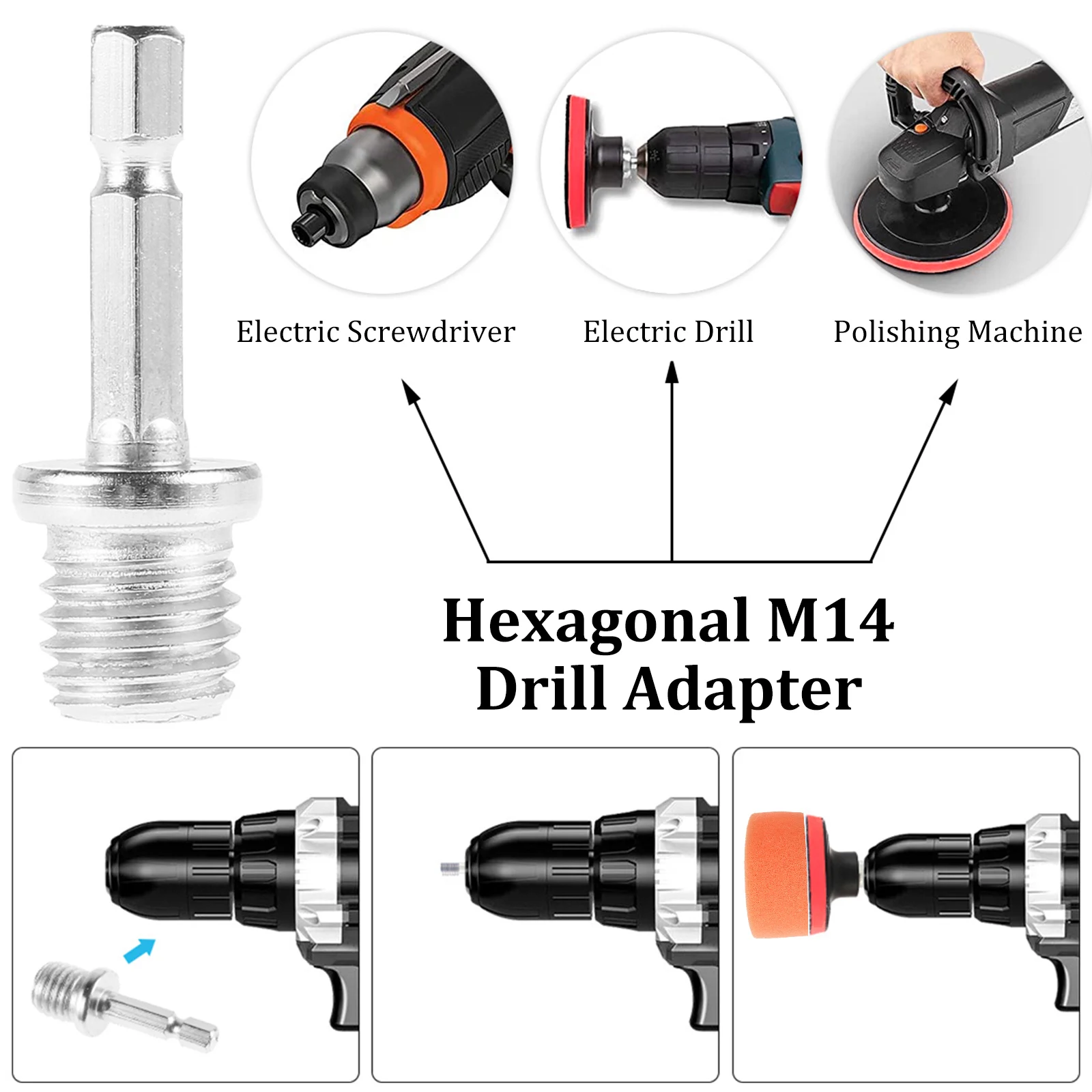 Electric Screwdriver

Electric Drill

Polishing Machine

Hexagonal M14 Drill Adapter