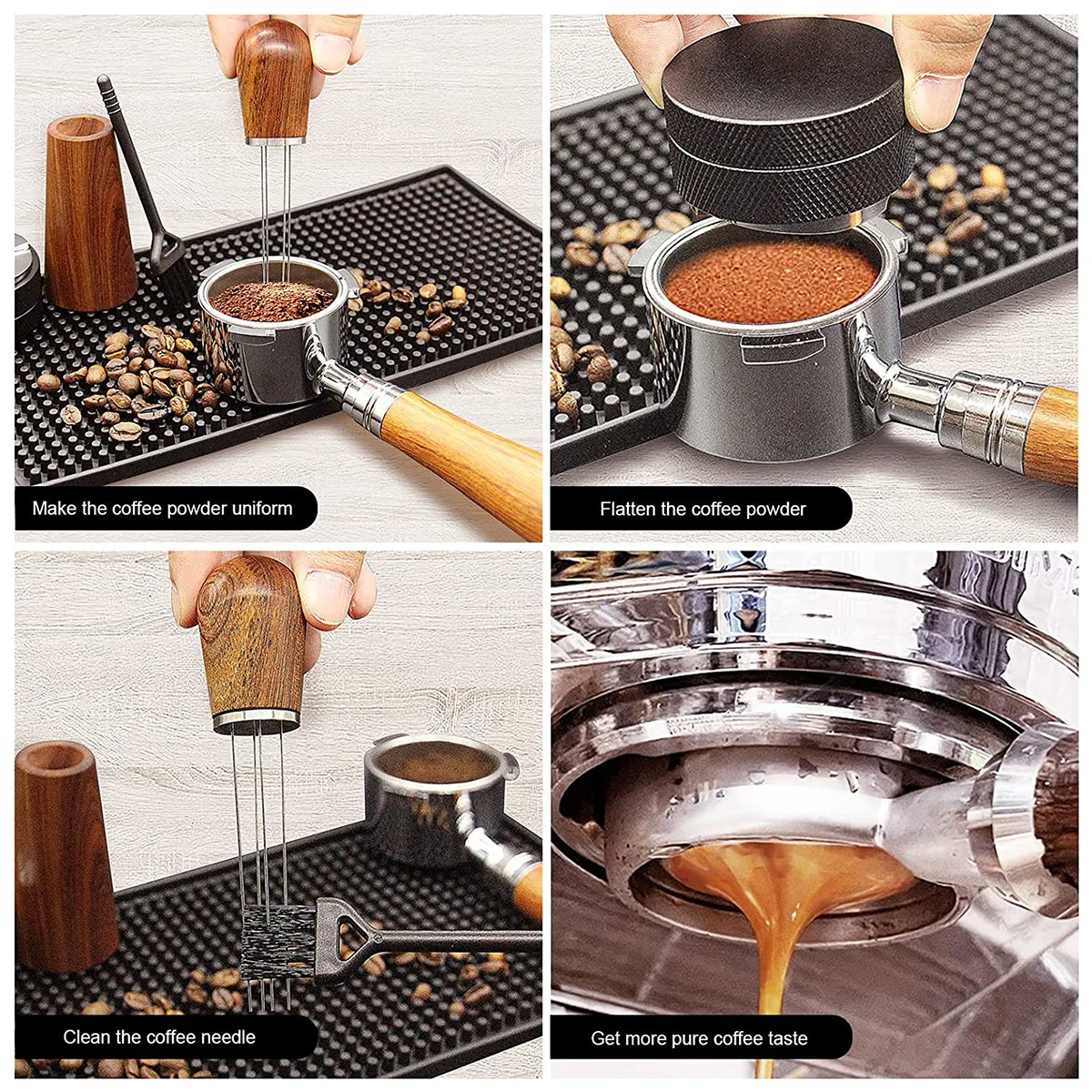 Make the coffee powder uniform

Flatten the coffee powder

Clean the coffee needle

Get more pure coffee taste