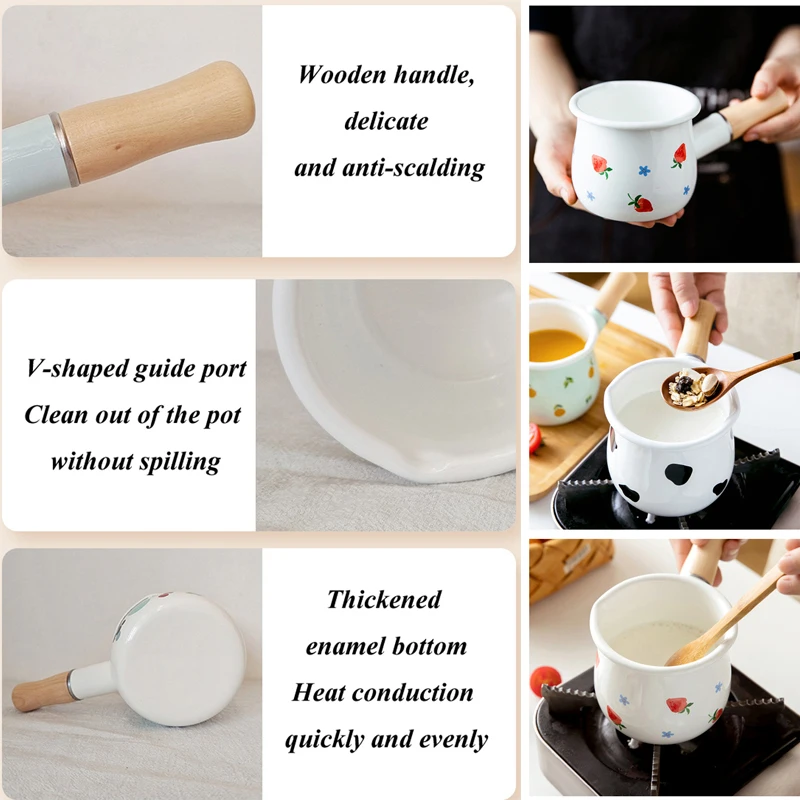 Wooden handle, delicate and anti-scalding

V-shaped guide port
Clean out of the pot without spilling

Thickened enamel bottom
Heat conduction quickly and evenly