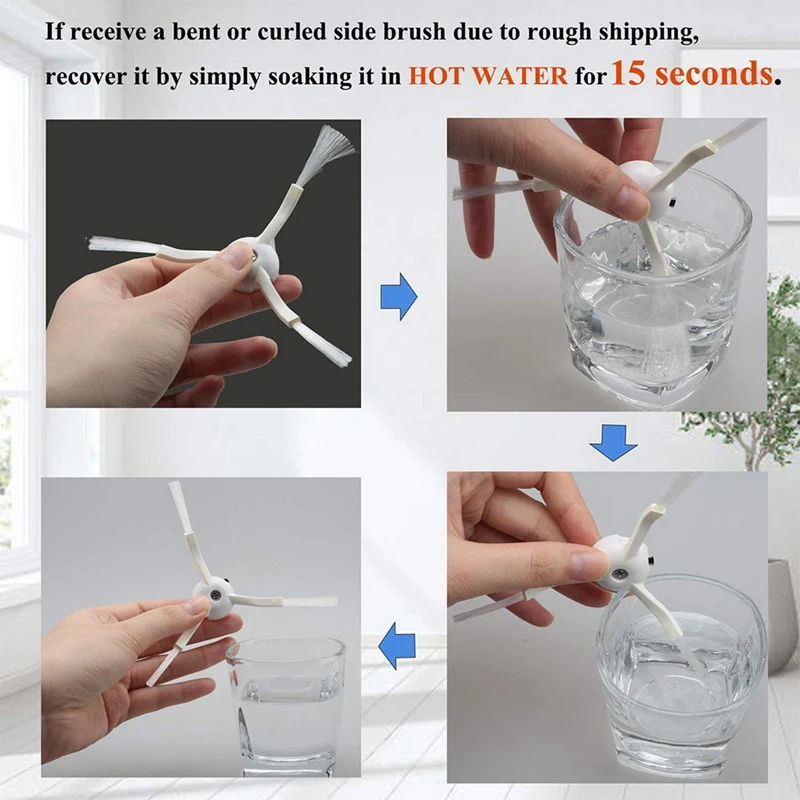 If receive a bent or curled side brush due to rough shipping, recover it by simply soaking it in HOT WATER for 15 seconds.