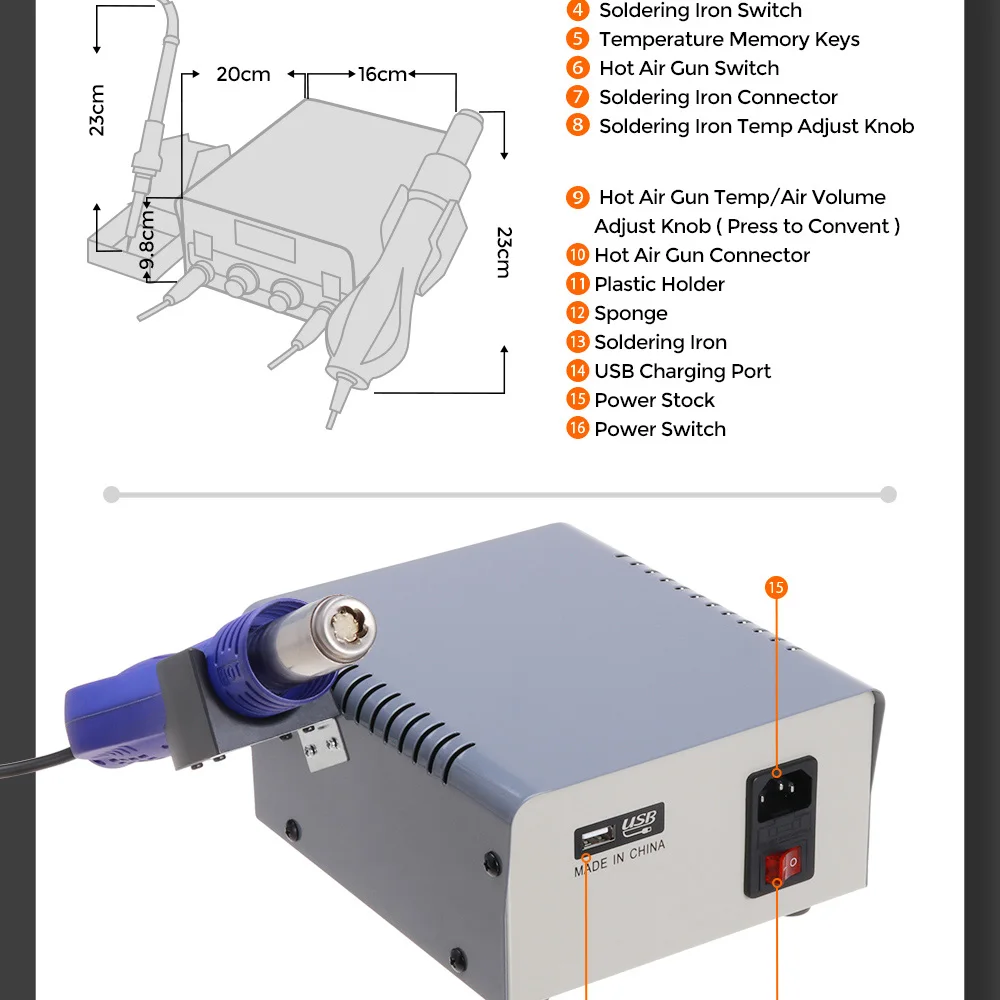 23cm

20cm

16cm

9.8cm

23cm

4 Soldering Iron Switch
5 Temperature Memory Keys
6 Hot Air Gun Switch
7 Soldering Iron Connector
8 Soldering Iron Temp Adjust Knob

9 Hot Air Gun Temp/Air Volume Adjust Knob ( Press to Convent )
10 Hot Air Gun Connector
11 Plastic Holder
12 Sponge
13 Soldering Iron
14 USB Charging Port
15 Power Stock
16 Power Switch

15

USB

MADE IN CHINA