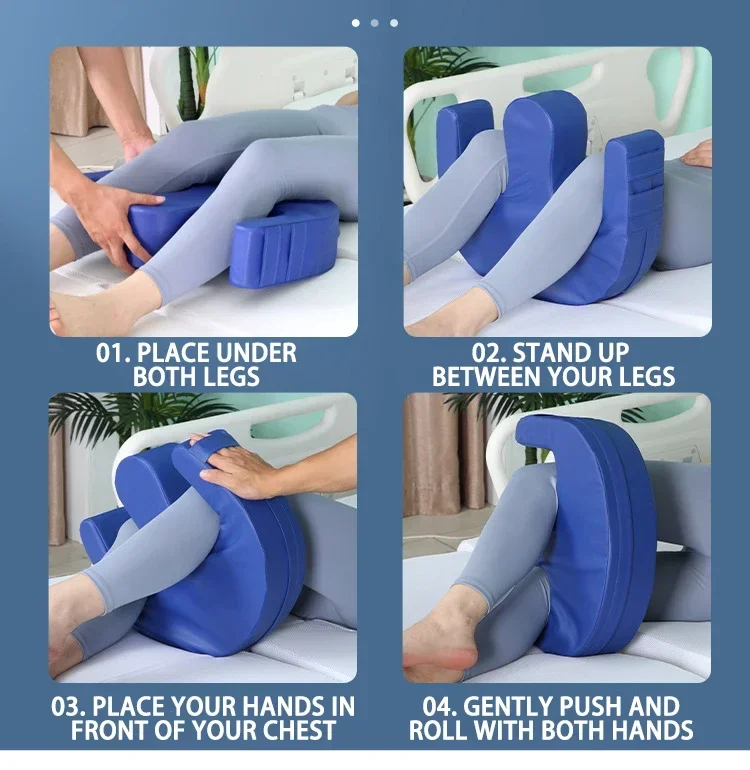 01. PLACE UNDER BOTH LEGS

02. STAND UP BETWEEN YOUR LEGS

03. PLACE YOUR HANDS IN FRONT OF YOUR CHEST

04. GENTLY PUSH AND ROLL WITH BOTH HANDS