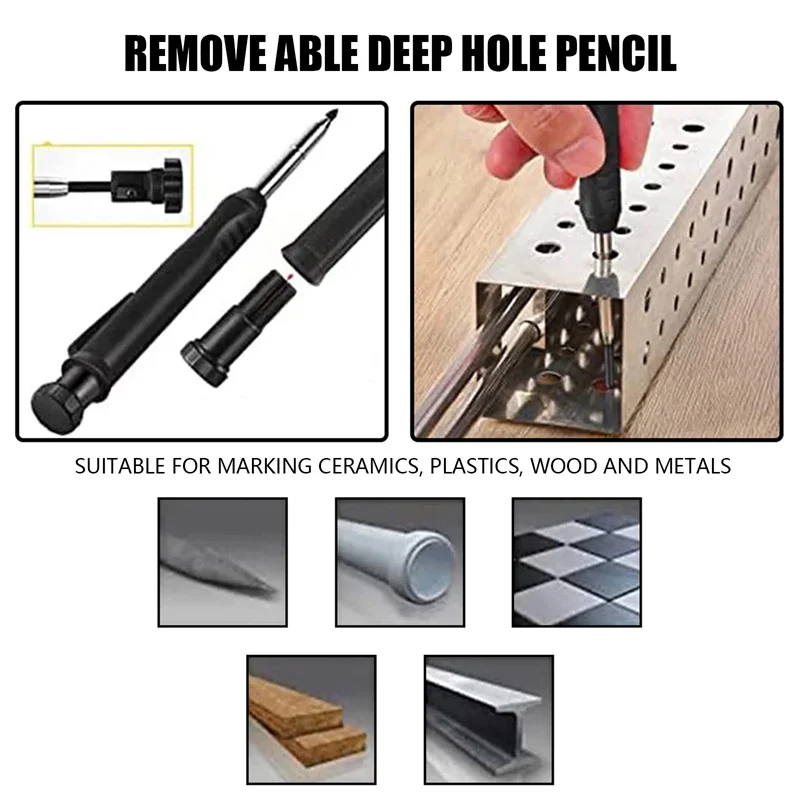 REMOVE ABLE DEEP HOLE PENCIL

SUITABLE FOR MARKING CERAMICS, PLASTICS, WOOD AND METALS