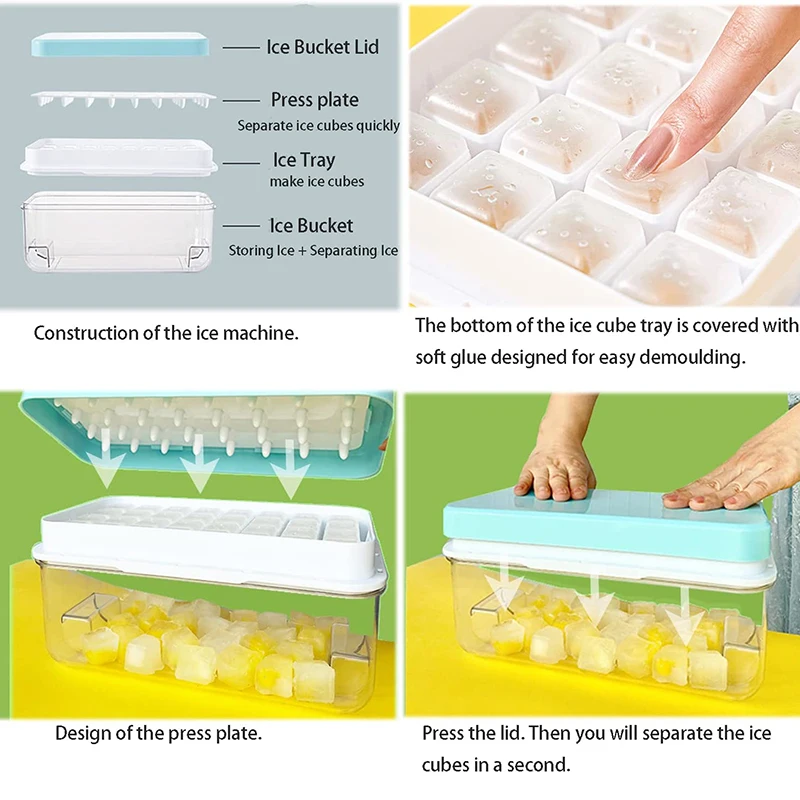 Ice Bucket Lid

Press plate
Separate ice cubes quickly

Ice Tray
make ice cubes

Ice Bucket
Storing Ice + Separating Ice

Construction of the ice machine.

The bottom of the ice cube tray is covered with soft glue designed for easy demoulding.

Design of the press plate.

Press the lid. Then you will separate the ice cubes in a second.