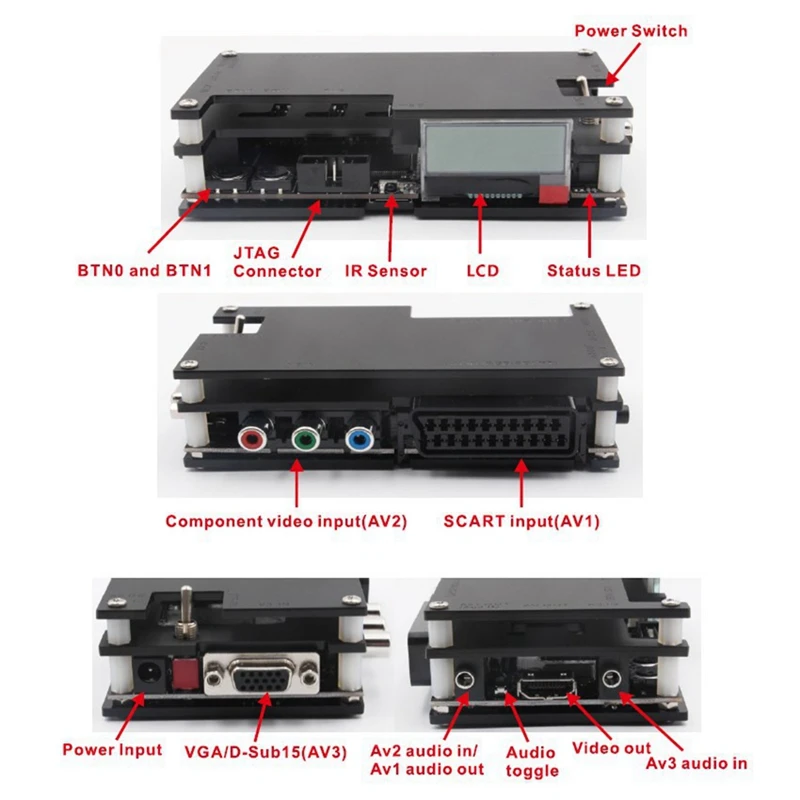 Power Switch

BTN0 and BTN1

JTAG Connector

IR Sensor

LCD

Status LED

Component video input(AV2)

SCART input(AV1)

Power Input

VGA/D-Sub15(AV3)

Av2 audio in/ Av1 audio out

Audio toggle

Video out

Av3 audio in